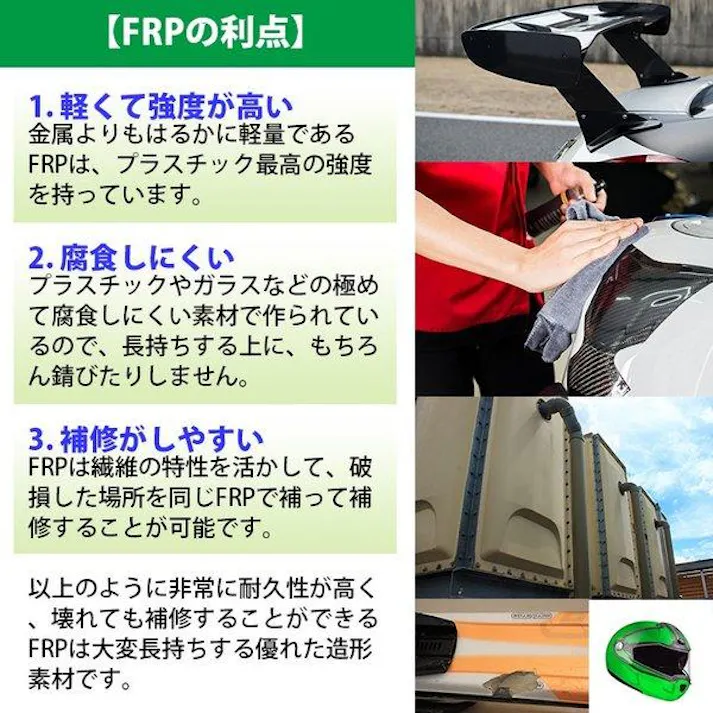 【FRPの利点】

1. 軽くて強度が高い
金属よりもはるかに軽量であるFRPは、プラスチック最高の強度を持っています。

2. 腐食しにくい
プラスチックやガラスなどの極めて腐食しにくい素材で作られているので、長持ちする上に、もちろん錆びたりしません。

3. 補修がしやすい
FRPは繊維の特性を活かして、破損した場所を同じFRPで補って補修することが可能です。

以上のように非常に耐久性が高く、壊れても補修することができるFRPは大変長持ちする優れた造形素材です。