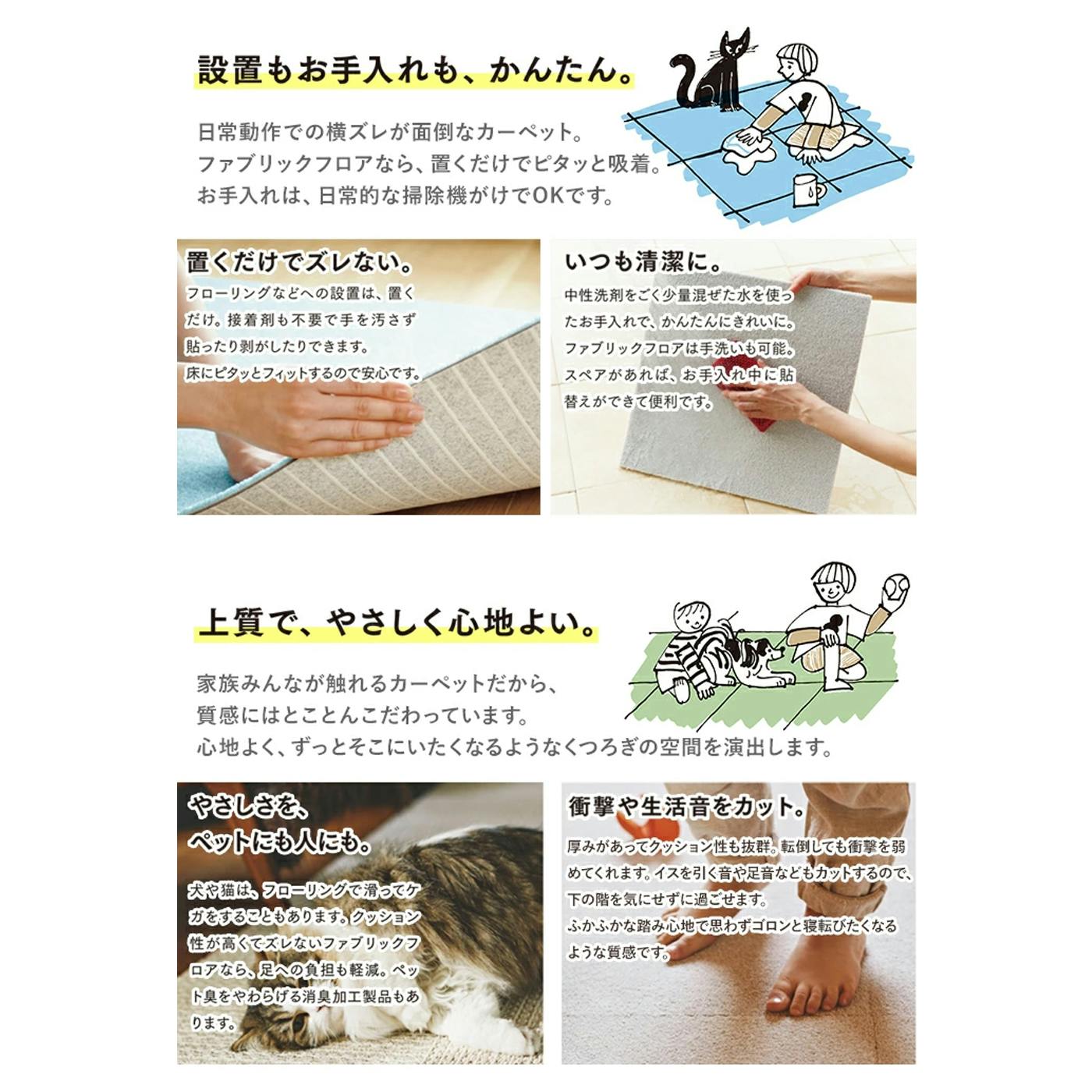 設置もお手入れも、かんたん。

日常動作での横ズレが面倒なカーペット。
ファブリックフロアなら、置くだけでピタッと吸着。
お手入れは、日常的な掃除機がけでOKです。

置くだけでズレない。

フローリングなどへの設置は、置くだけ。接着剤も不要で手を汚さず貼ったり剥がしたりできます。
床にピタッとフィットするので安心です。

いつも清潔に。

中性洗剤をごく少量混ぜた水を使ったお手入れで、かんたんにきれいに。
ファブリックフロアは手洗いも可能。
スペアがあれば、お手入れ中に貼替えができて便利です。

上質で、やさしく心地よい。

家族みんなが触れるカーペットだから、
質感にはとことんこだわっています。
心地よく、ずっとそこにいたくなるようなくつろぎの空間を演出します。

やさしさを、
ペットにも人にも。

犬や猫は、フローリングで滑ってケガをすることもあります。クッション性が高くてズレないファブリックフロアなら、足への負担も軽減。ペット臭をやわらげる消臭加工製品もあります。

衝撃や生活音をカット。

厚みがあってクッション性も抜群。転倒しても衝撃を弱めてくれます。イスを引く音や足音などもカットするので、下の階を気にせずに過ごせます。
ふかふかな踏み心地で思わずゴロンと寝転びたくなるような質感です。