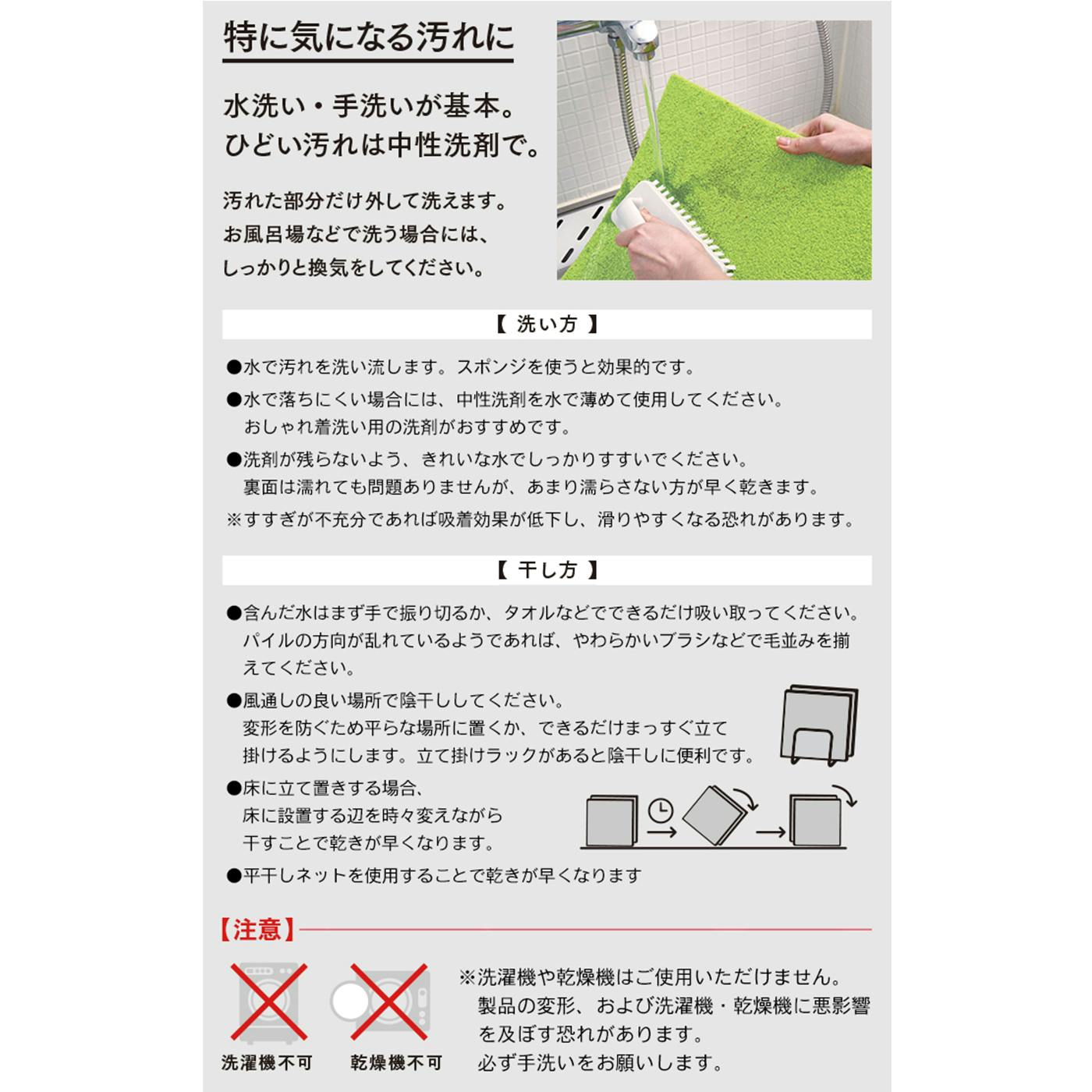 特に気になる汚れに

水洗い・手洗いが基本。
ひどい汚れは中性洗剤で。

汚れた部分だけ外して洗えます。
お風呂場などで洗う場合には、
しっかりと換気をしてください。

【 洗い方 】

●水で汚れを洗い流します。スポンジを使うと効果的です。

●水で落ちにくい場合には、中性洗剤を水で薄めて使用してください。
おしゃれ着洗い用の洗剤がおすすめです。

●洗剤が残らないよう、きれいな水でしっかりすすいでください。
裏面は濡れても問題ありませんが、あまり濡らさない方が早く乾きます。

※すすぎが不充分であれば吸着効果が低下し、滑りやすくなる恐れがあります。

【 干し方 】

●含んだ水はまず手で振り切るか、タオルなどでできるだけ吸い取ってください。
パイルの方向が乱れているようであれば、やわらかいブラシなどで毛並みを揃えてください。

●風通しの良い場所で陰干ししてください。
変形を防ぐため平らな場所に置くか、できるだけまっすぐ立て掛けるようにします。立て掛けラックがあると陰干しに便利です。

●床に立て置きする場合、
床に設置する辺を時々変えながら
干すことで乾きが早くなります。

●平干しネットを使用することで乾きが早くなります

【注意】

洗濯機不可

乾燥機不可

※洗濯機や乾燥機はご使用いただけません。
製品の変形、および洗濯機・乾燥機に悪影響を及ぼす恐れがあります。
必ず手洗いをお願いします。