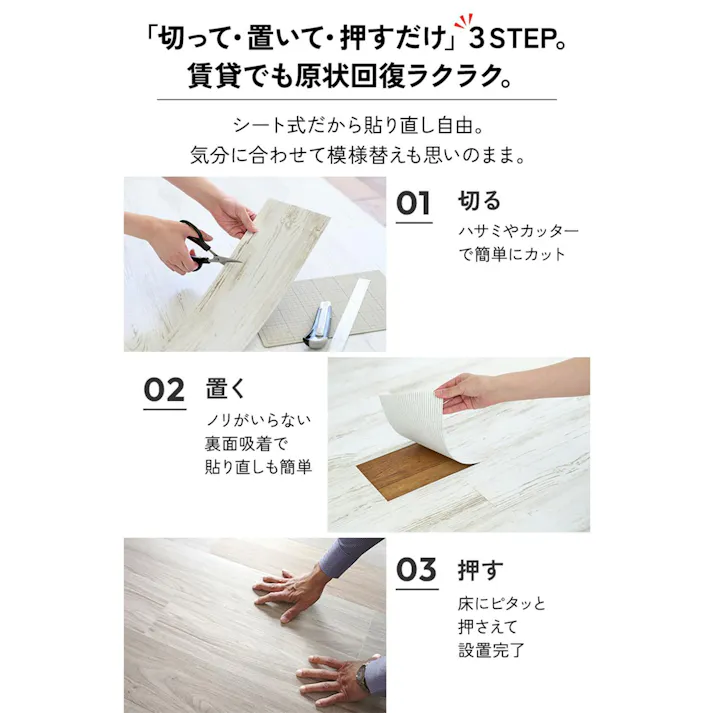 「切って・置いて・押すだけ」3STEP。
賃貸でも原状回復ラクラク。

シート式だから貼り直し自由。
気分に合わせて模様替えも思いのまま。

01 切る
ハサミやカッターで簡単にカット

02 置く
ノリがいらない裏面吸着で貼り直しも簡単

03 押す
床にピタッと押さえて設置完了