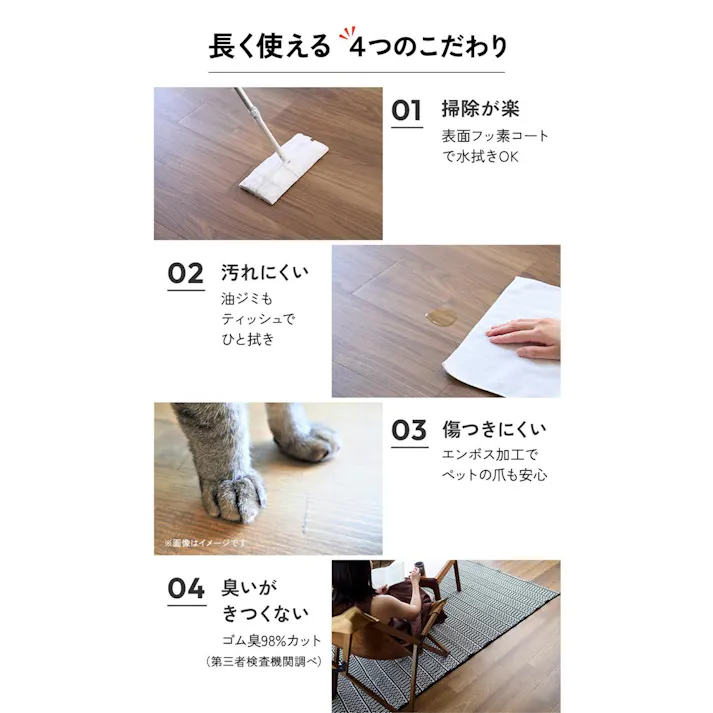 長く使える 4つのこだわり

01 掃除が楽
表面フッ素コートで水拭きOK

02 汚れにくい
油ジミもティッシュでひと拭き

03 傷つきにくい
エンボス加工でペットの爪も安心

※画像はイメージです

04 臭いがきつくない
ゴム臭98%カット
（第三者検査機関調べ）