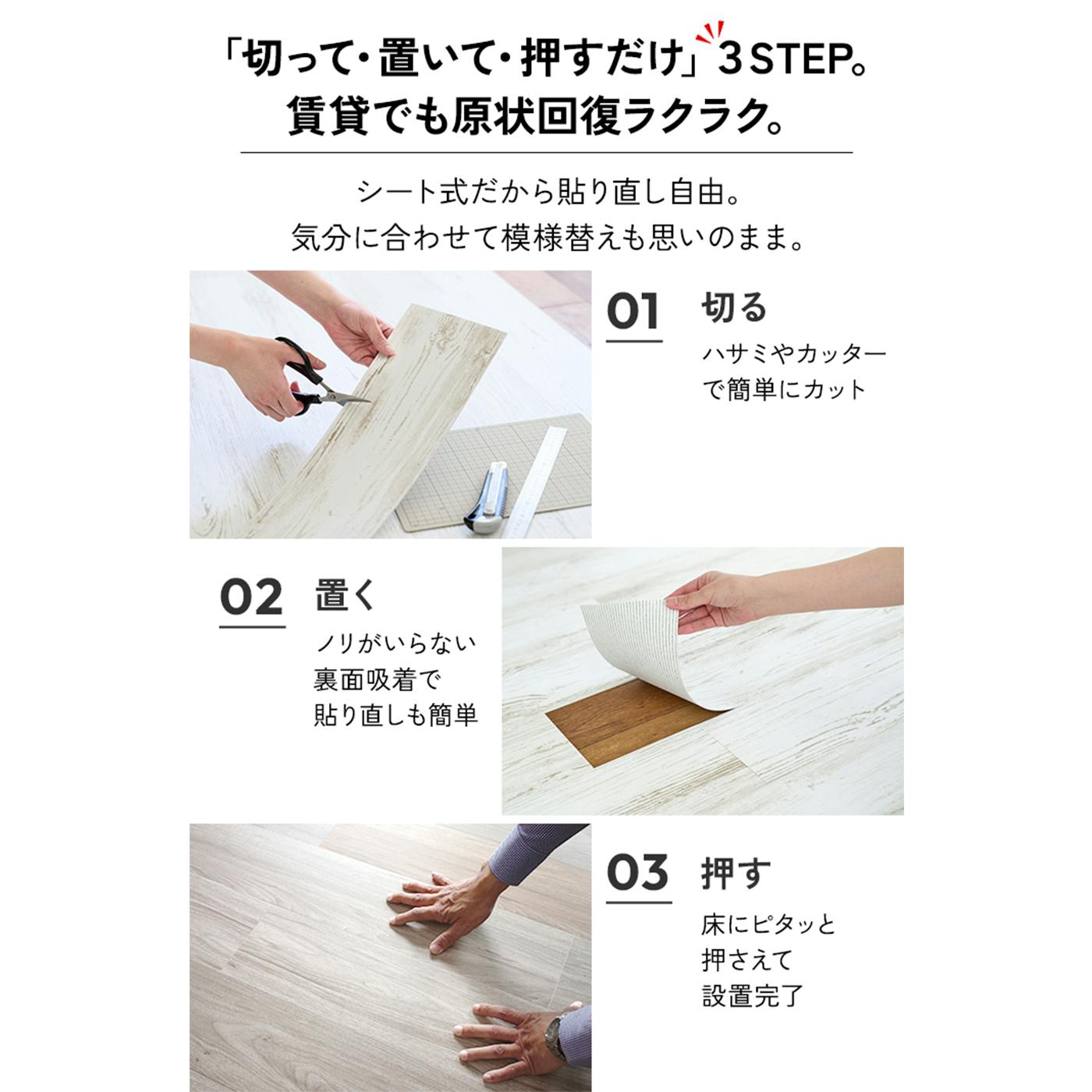 「切って・置いて・押すだけ」3STEP。
賃貸でも原状回復ラクラク。

シート式だから貼り直し自由。
気分に合わせて模様替えも思いのまま。

01 切る
ハサミやカッターで簡単にカット

02 置く
ノリがいらない裏面吸着で貼り直しも簡単

03 押す
床にピタッと押さえて設置完了