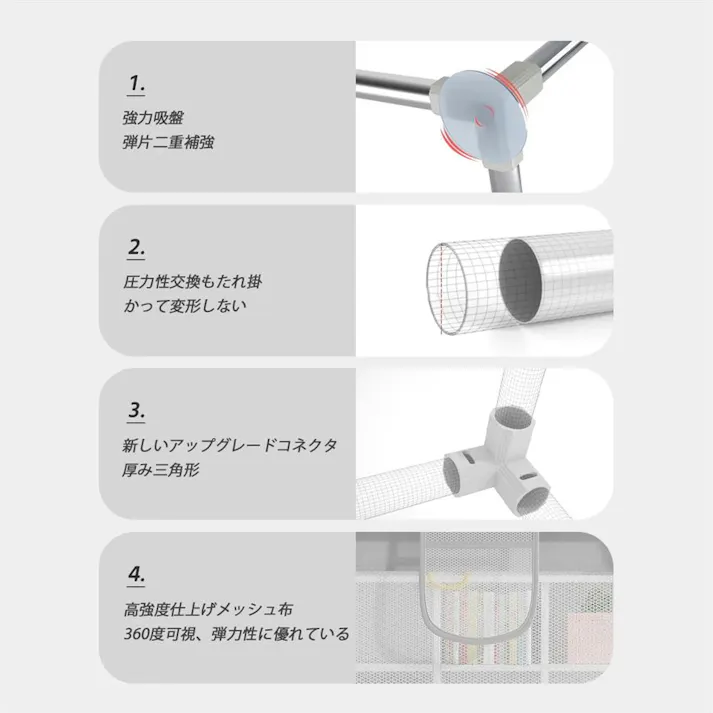 1.
強力吸盤
弾片二重補強

2.
圧力性交換もたれ掛かって変形しない

3.
新しいアップグレードコネクタ
厚み三角形

4.
高強度仕上げメッシュ布
360度可視、弾力性に優れている