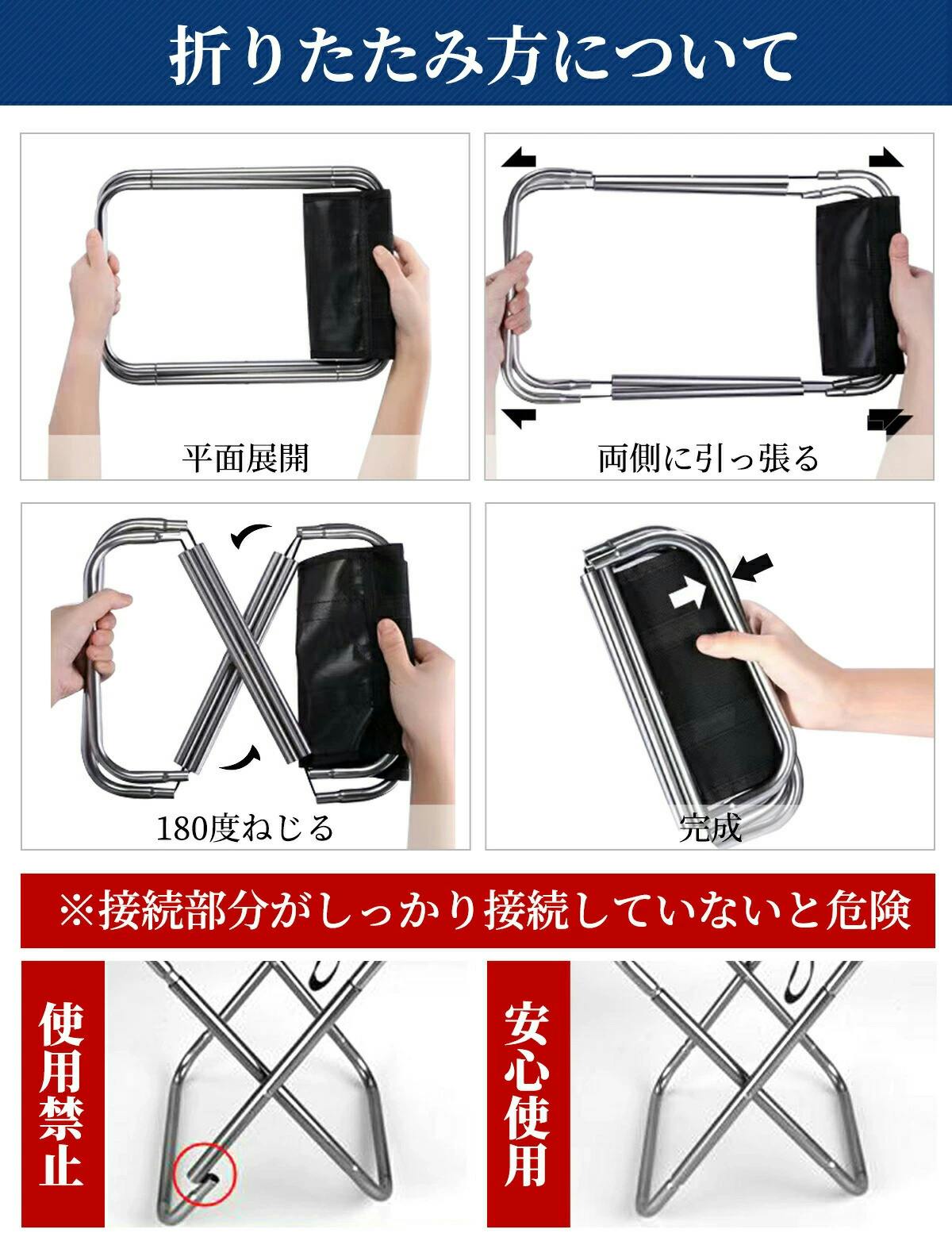 折りたたみ方について

平面展開

両側に引っ張る

180度ねじる

完成

※接続部分がしっかり接続していないと危険

使用禁止

安心使用