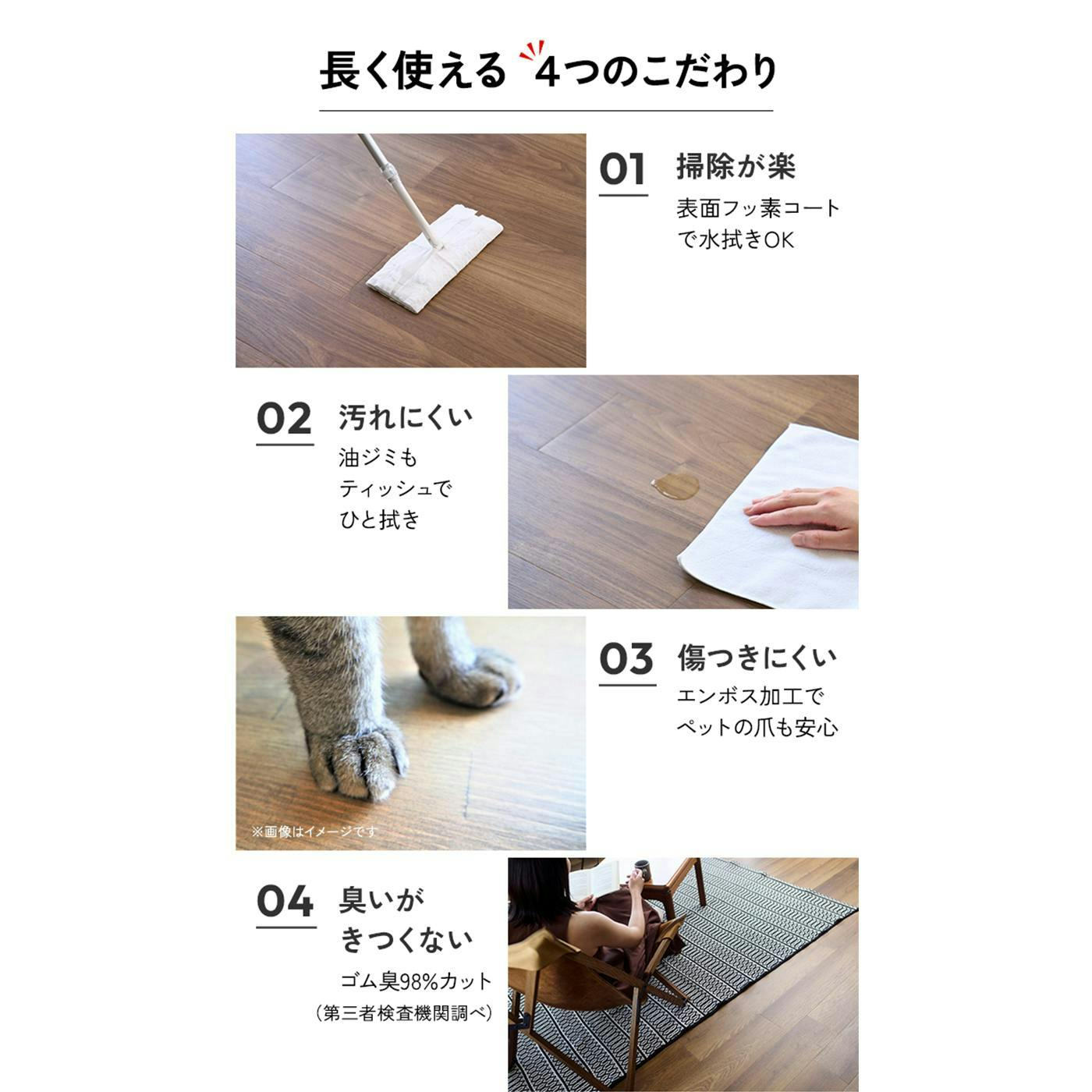 長く使える 4つのこだわり

01 掃除が楽
表面フッ素コートで水拭きOK

02 汚れにくい
油ジミもティッシュでひと拭き

03 傷つきにくい
エンボス加工でペットの爪も安心

※画像はイメージです

04 臭いがきつくない
ゴム臭98%カット
（第三者検査機関調べ）