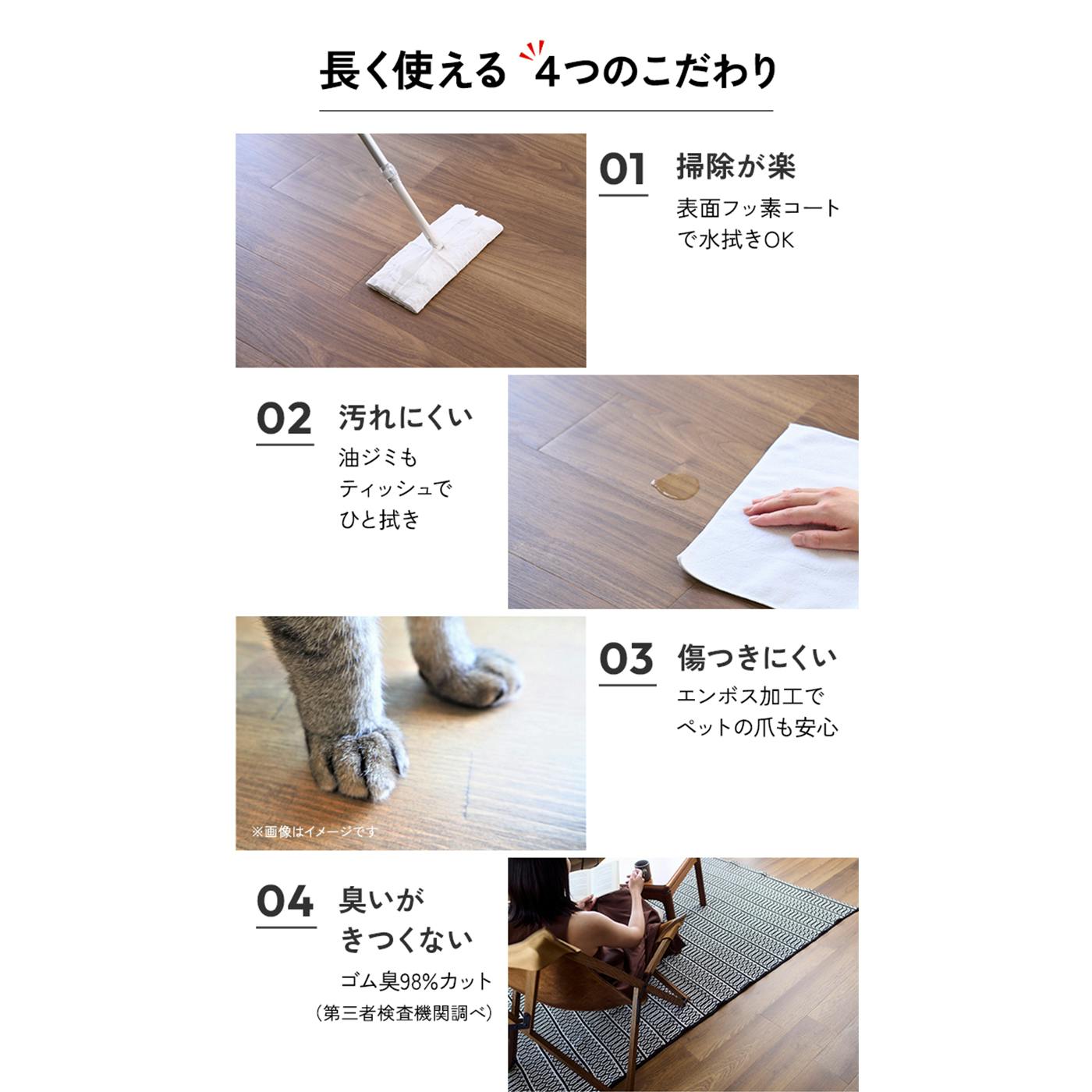 長く使える 4つのこだわり

01 掃除が楽
表面フッ素コートで水拭きOK

02 汚れにくい
油ジミもティッシュでひと拭き

03 傷つきにくい
エンボス加工でペットの爪も安心

※画像はイメージです

04 臭いがきつくない
ゴム臭98%カット
(第三者検査機関調べ)