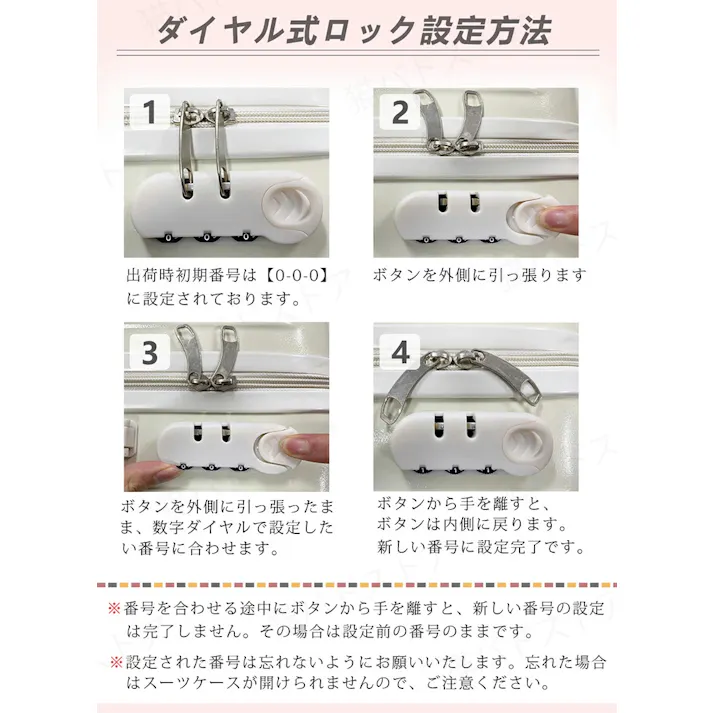 ダイヤル式ロック設定方法

1

出荷時初期番号は【0-0-0】に設定されております。

2

ボタンを外側に引っ張ります

3

ボタンを外側に引っ張ったまま、数字ダイヤルで設定したい番号に合わせます。

4

ボタンから手を離すと、ボタンは内側に戻ります。新しい番号に設定完了です。

※番号を合わせる途中にボタンから手を離すと、新しい番号の設定は完了しません。その場合は設定前の番号のままです。

※設定された番号は忘れないようにお願いいたします。忘れた場合はスーツケースが開けられませんので、ご注意ください。