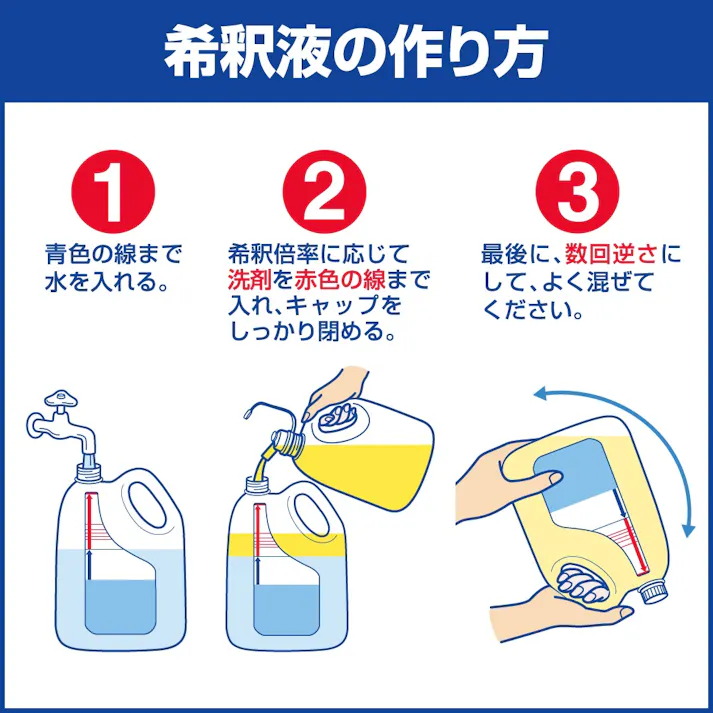 希釈液の作り方

1
青色の線まで水を入れる。

2
希釈倍率に応じて洗剤を赤色の線まで入れ、キャップをしっかり閉める。

3
最後に、数回逆さにして、よく混ぜてください。