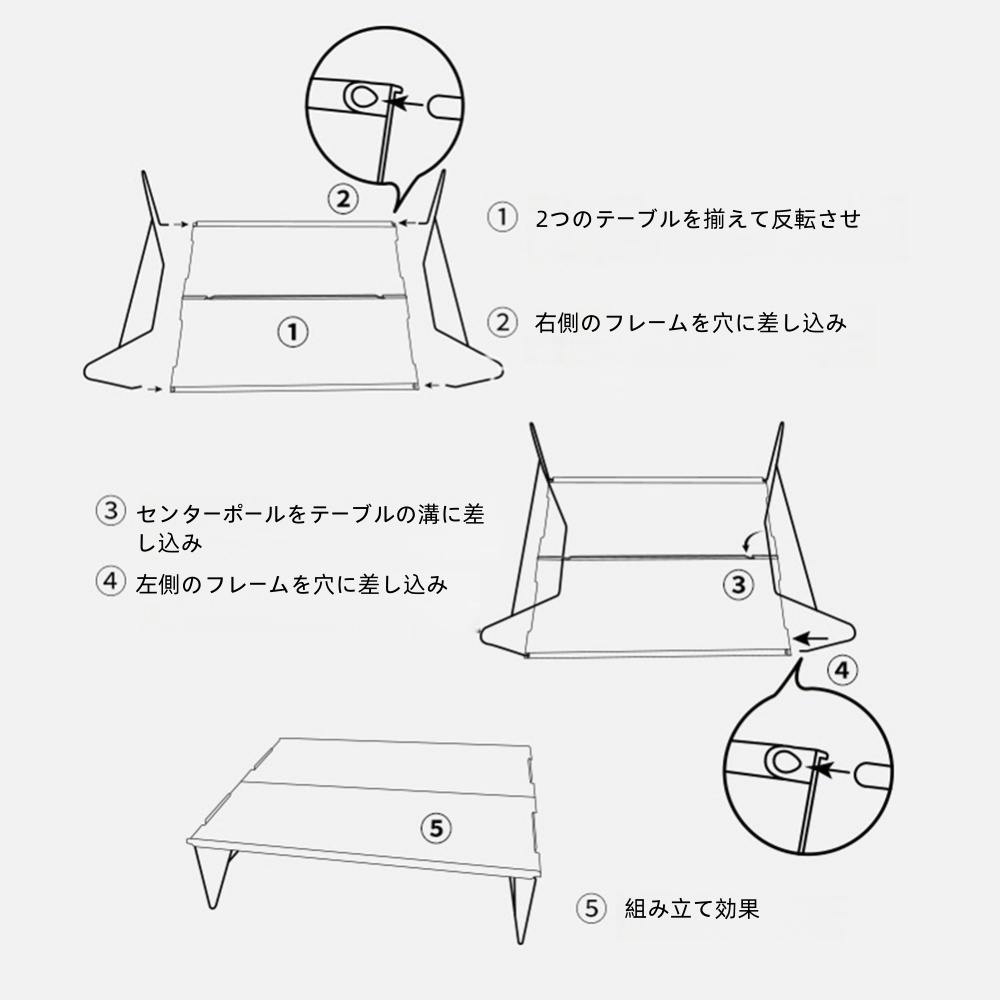 ②

①

① 2つのテーブルを揃えて反転させ

② 右側のフレームを穴に差し込み

③ センターポールをテーブルの溝に差し込み

④ 左側のフレームを穴に差し込み

③

④

⑤

⑤ 組み立て効果