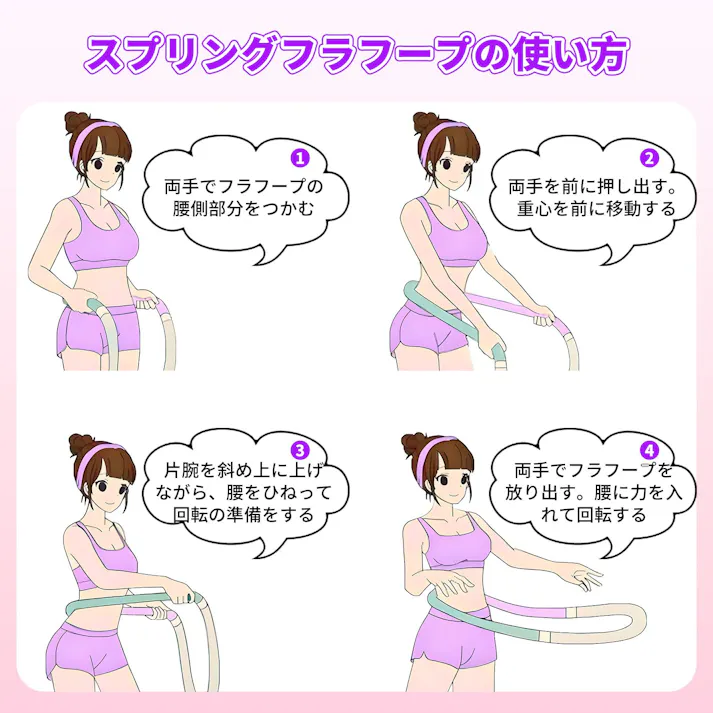 スプリングフラフープの使い方

1
両手でフラフープの腰側部分をつかむ

2
両手を前に押し出す。重心を前に移動する

3
片腕を斜め上に上げながら、腰をひねって回転の準備をする

4
両手でフラフープを放り出す。腰に力を入れて回転する