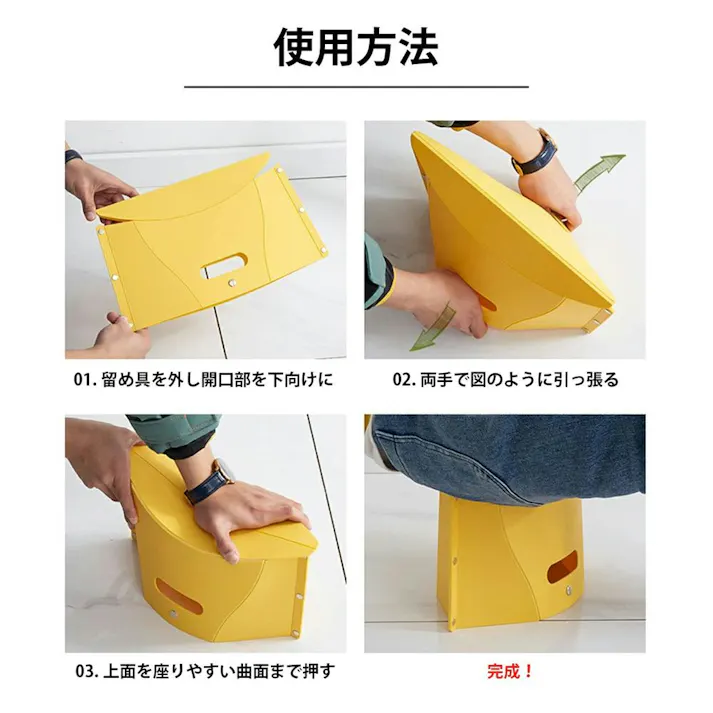 使用方法

01. 留め具を外し開口部を下向けに

02. 両手で図のように引っ張る

03. 上面を座りやすい曲面まで押す

完成！