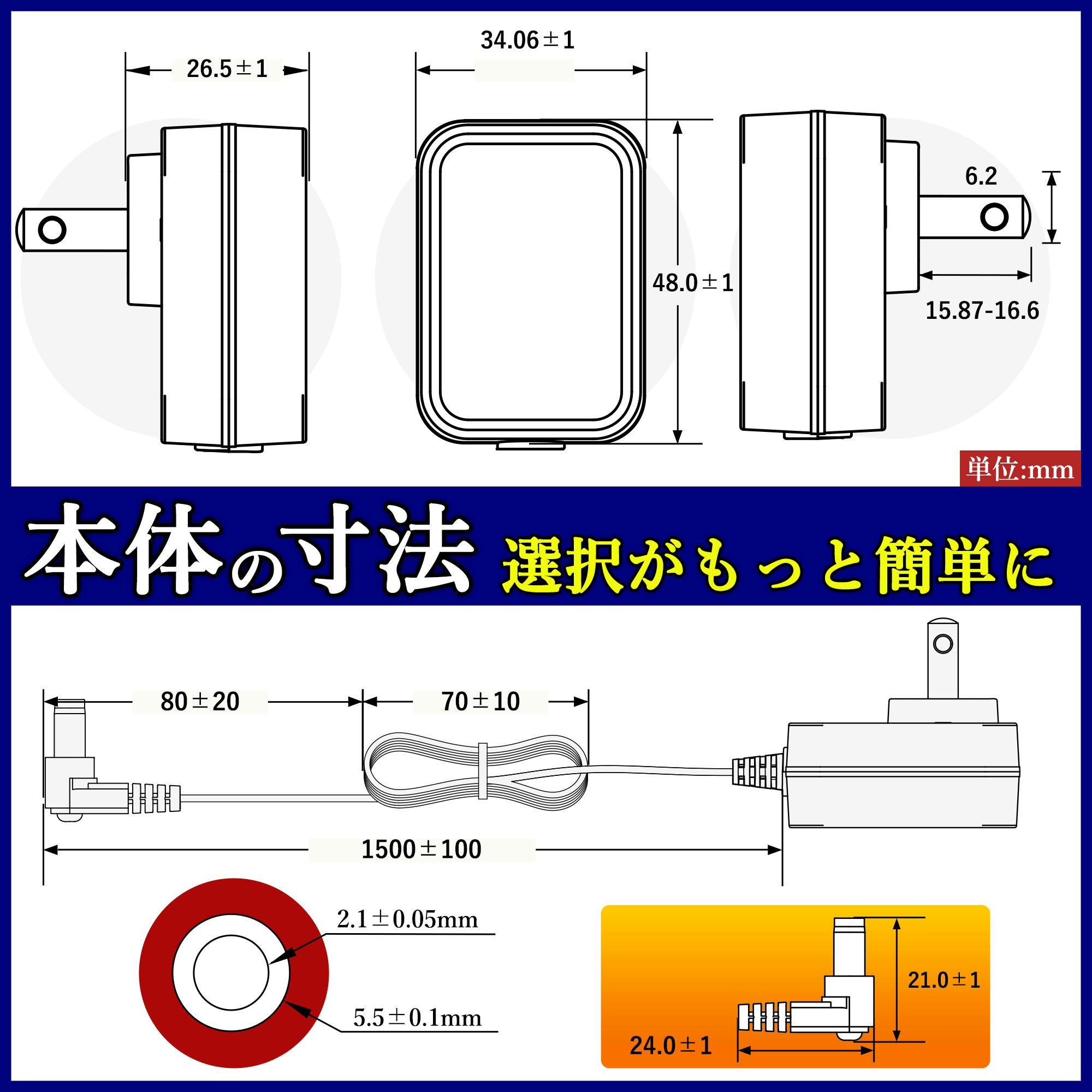 26.5±1

34.06±1

48.0±1

6.2

15.87-16.6

単位:mm

本体の寸法 選択がもっと簡単に

80±20

70±10

1500±100

2.1±0.05mm

5.5±0.1mm

21.0±1

24.0±1