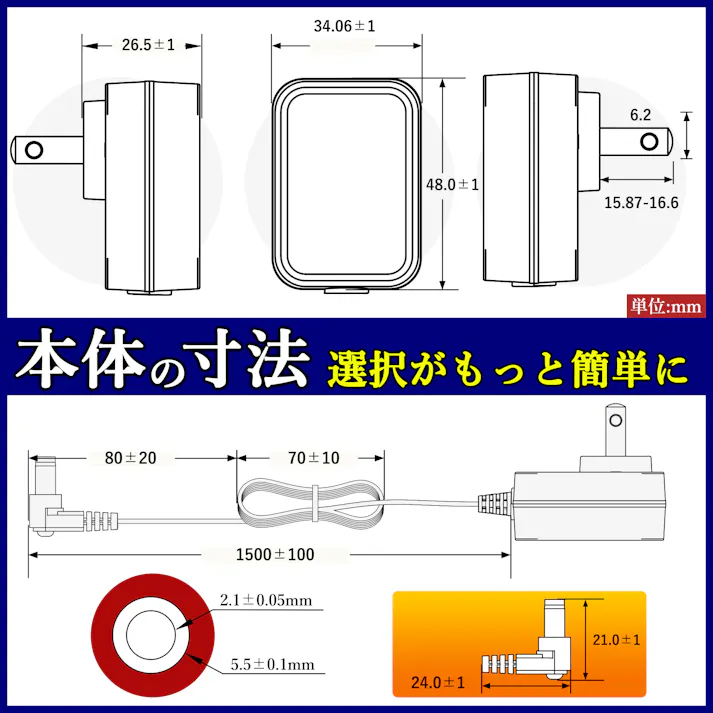 26.5±1

34.06±1

48.0±1

6.2

15.87-16.6

単位:mm

本体の寸法 選択がもっと簡単に

80±20

70±10

1500±100

2.1±0.05mm

5.5±0.1mm

21.0±1

24.0±1