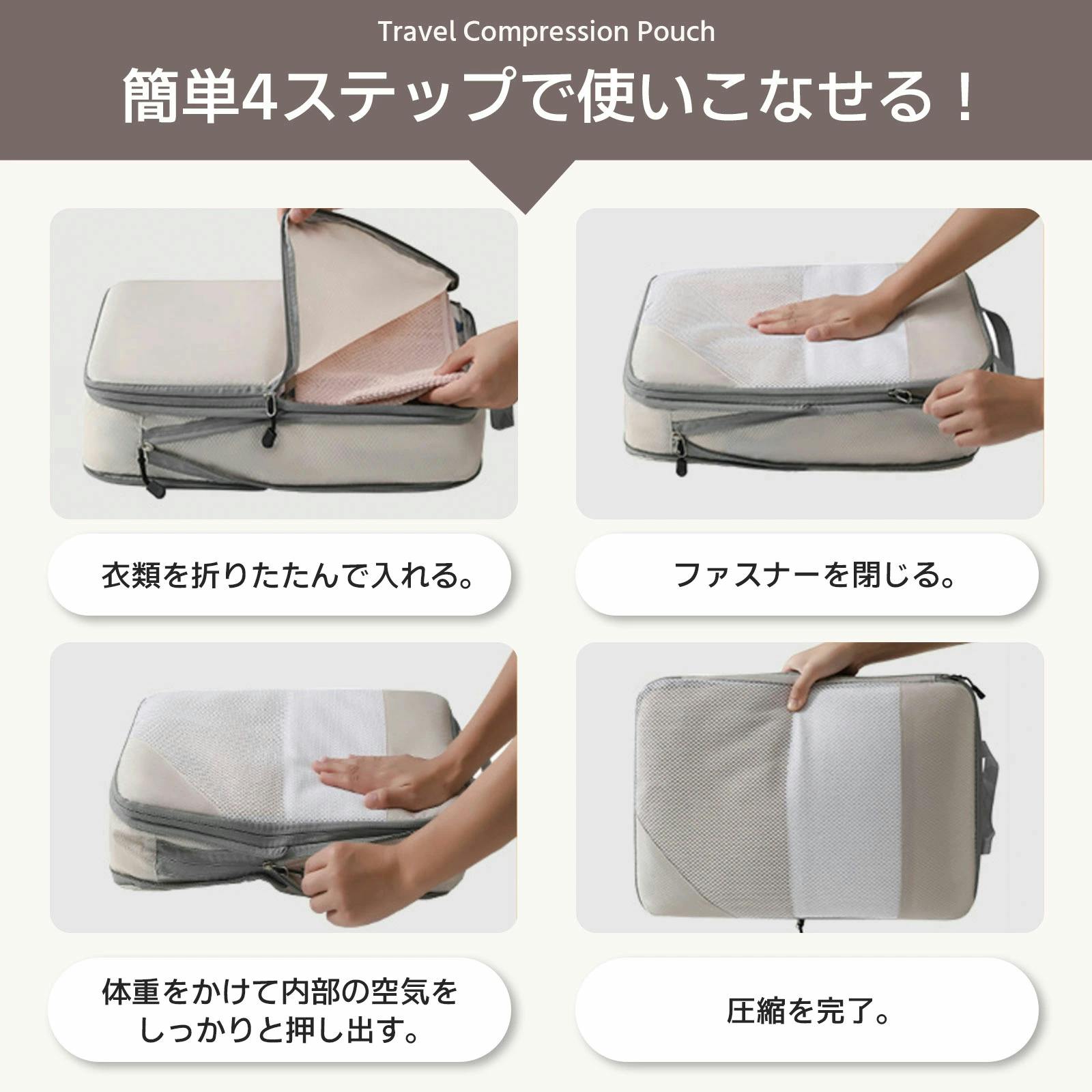 Travel Compression Pouch

簡単4ステップで使いこなせる！

衣類を折りたたんで入れる。

ファスナーを閉じる。

体重をかけて内部の空気をしっかりと押し出す。

圧縮を完了。