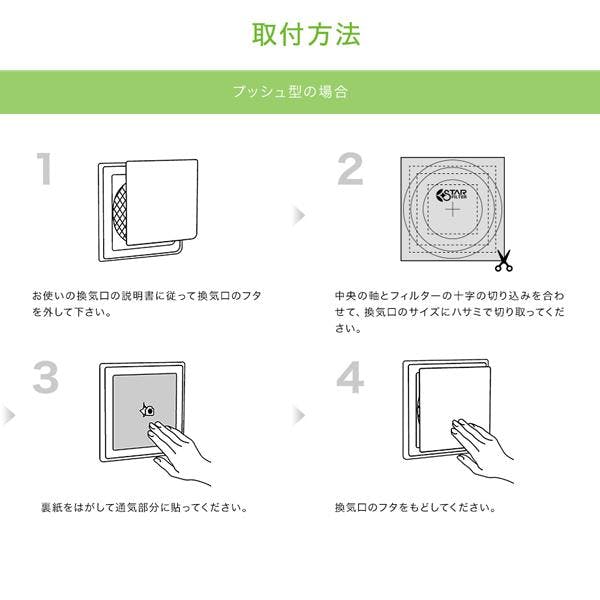 取付方法

プッシュ型の場合

1

お使いの換気口の説明書に従って換気口のフタを外して下さい。

2

STAR FILTER

中央の軸とフィルターの十字の切り込みを合わせて、換気口のサイズにハサミで切り取ってください。

3

裏紙をはがして通気部分に貼ってください。

4

換気口のフタをもどしてください。