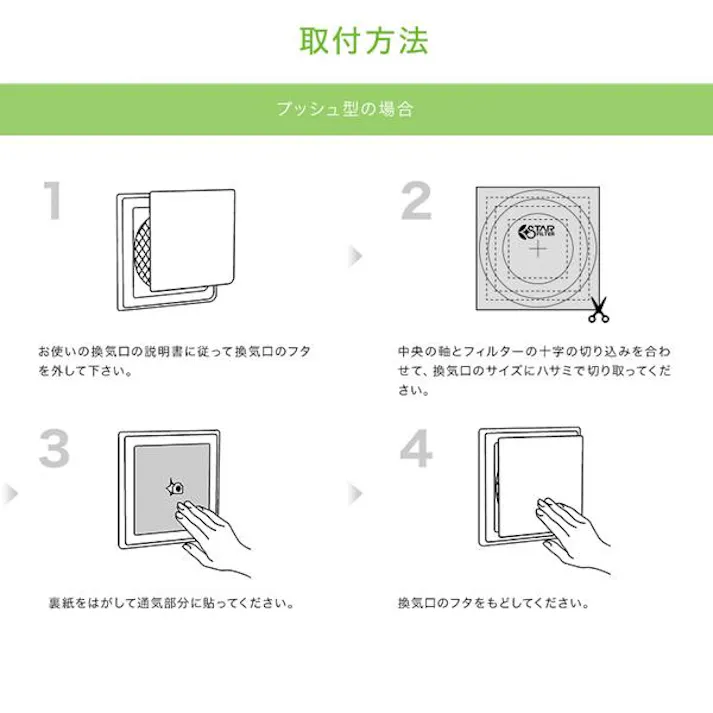 取付方法

プッシュ型の場合

1

お使いの換気口の説明書に従って換気口のフタを外して下さい。

2

STAR FILTER

中央の軸とフィルターの十字の切り込みを合わせて、換気口のサイズにハサミで切り取ってください。

3

裏紙をはがして通気部分に貼ってください。

4

換気口のフタをもどしてください。