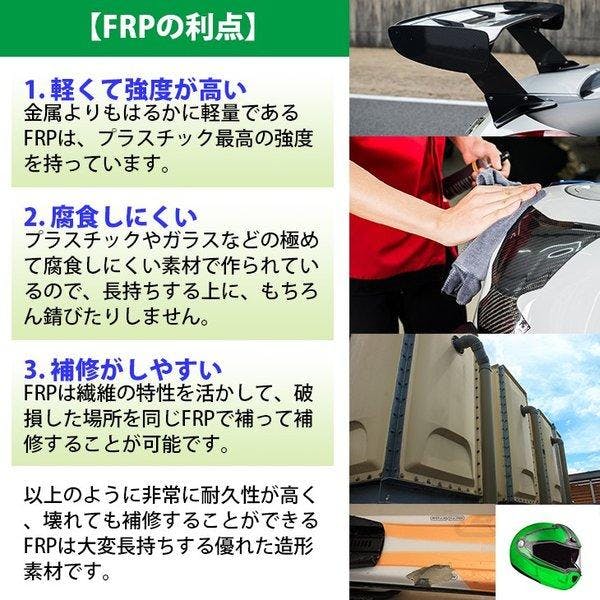 【FRPの利点】

1. 軽くて強度が高い
金属よりもはるかに軽量であるFRPは、プラスチック最高の強度を持っています。

2. 腐食しにくい
プラスチックやガラスなどの極めて腐食しにくい素材で作られているので、長持ちする上に、もちろん錆びたりしません。

3. 補修がしやすい
FRPは繊維の特性を活かして、破損した場所を同じFRPで補って補修することが可能です。

以上のように非常に耐久性が高く、壊れても補修することができるFRPは大変長持ちする優れた造形素材です。