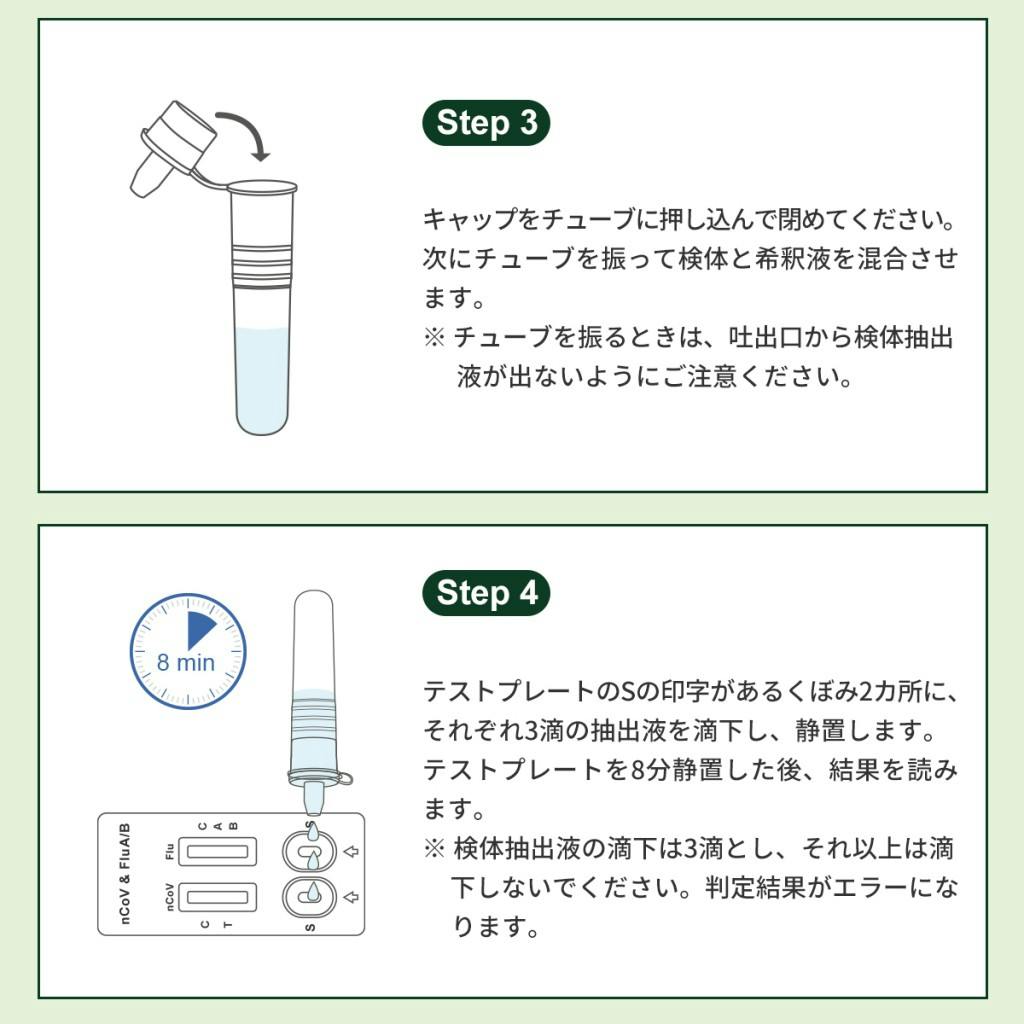 Step 3

キャップをチューブに押し込んで閉めてください。次にチューブを振って検体と希釈液を混合させます。
※ チューブを振るときは、吐出口から検体抽出液が出ないようにご注意ください。

8 min

nCoV & FluA/B
Flu
C
A
B
nCoV
C
T
S
S

Step 4

テストプレートのSの印字があるくぼみ2カ所に、それぞれ3滴の抽出液を滴下し、静置します。テストプレートを8分静置した後、結果を読みます。
※ 検体抽出液の滴下は3滴とし、それ以上は滴下しないでください。判定結果がエラーになります。