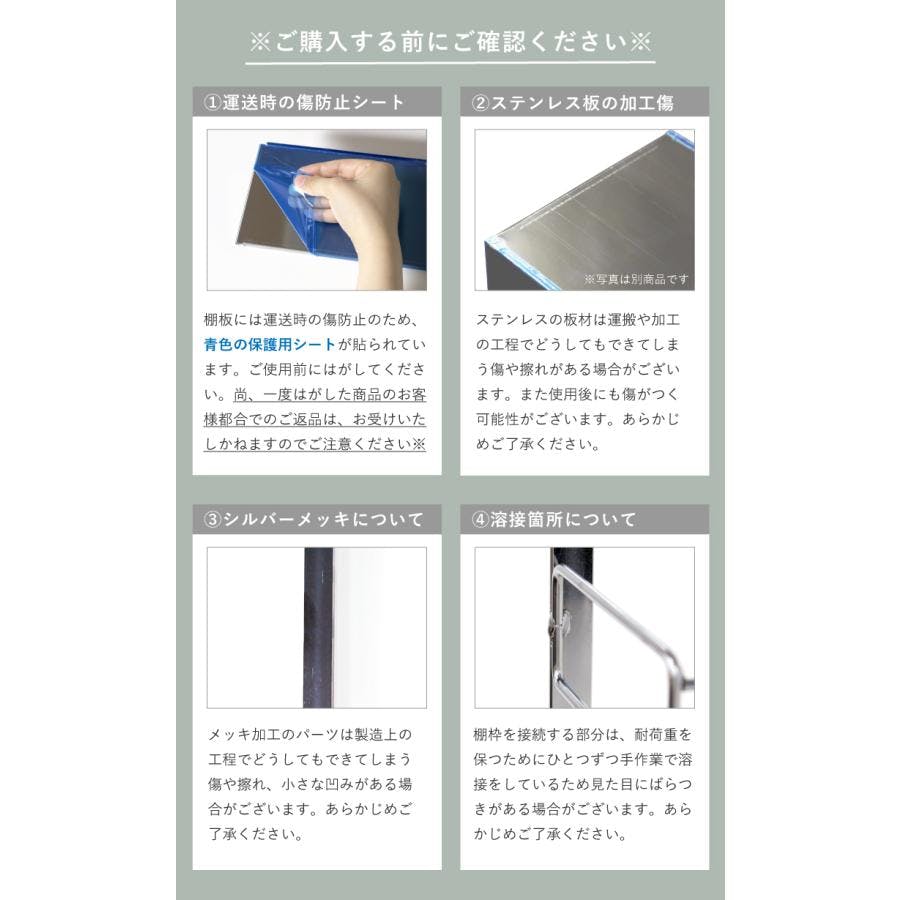 ※ご購入する前にご確認ください※

①運送時の傷防止シート

棚板には運送時の傷防止のため、青色の保護用シートが貼られています。ご使用前にはがしてください。尚、一度はがした商品のお客様都合でのご返品は、お受けいたしかねますのでご注意ください※

②ステンレス板の加工傷

※写真は別商品です

ステンレスの板材は運搬や加工の工程でどうしてもできてしまう傷や擦れがある場合がございます。また使用後にも傷がつく可能性がございます。あらかじめご了承ください。

③シルバーメッキについて

メッキ加工のパーツは製造上の工程でどうしてもできてしまう傷や擦れ、小さな凹みがある場合がございます。あらかじめご了承ください。

④溶接箇所について

棚枠を接続する部分は、耐荷重を保つためにひとつずつ手作業で溶接をしているため見た目にばらつきがある場合がございます。あらかじめご了承ください。