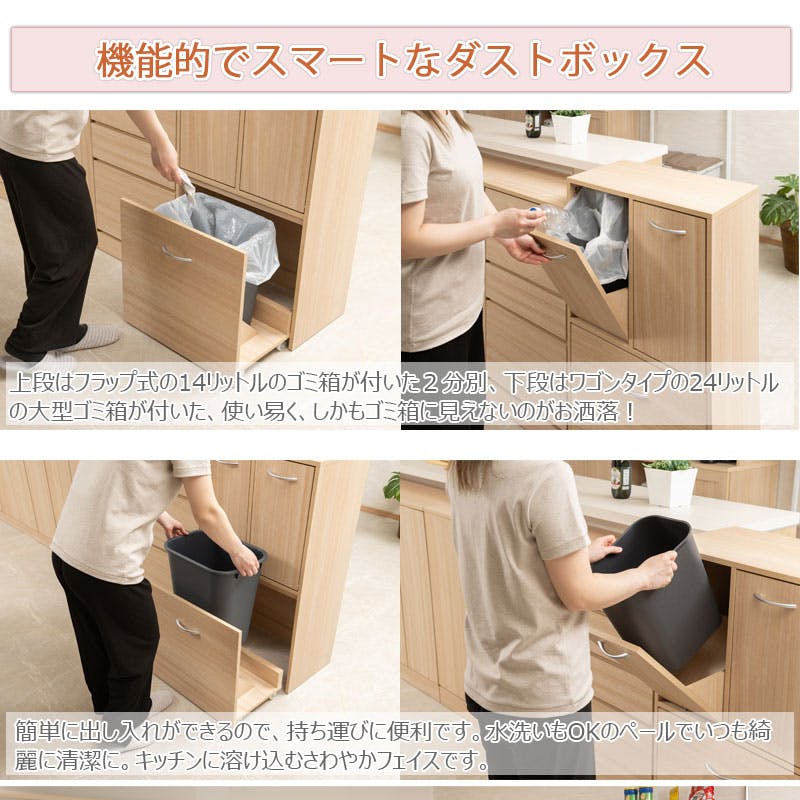 機能的でスマートなダストボックス

上段はフラップ式の14リットルのゴミ箱が付いた２分別、下段はワゴンタイプの24リットルの大型ゴミ箱が付いた、使い易く、しかもゴミ箱に見えないのがお洒落！

簡単に出し入れができるので、持ち運びに便利です。水洗いもOKのペールでいつも綺麗に清潔に。キッチンに溶け込むさわやかフェイスです。