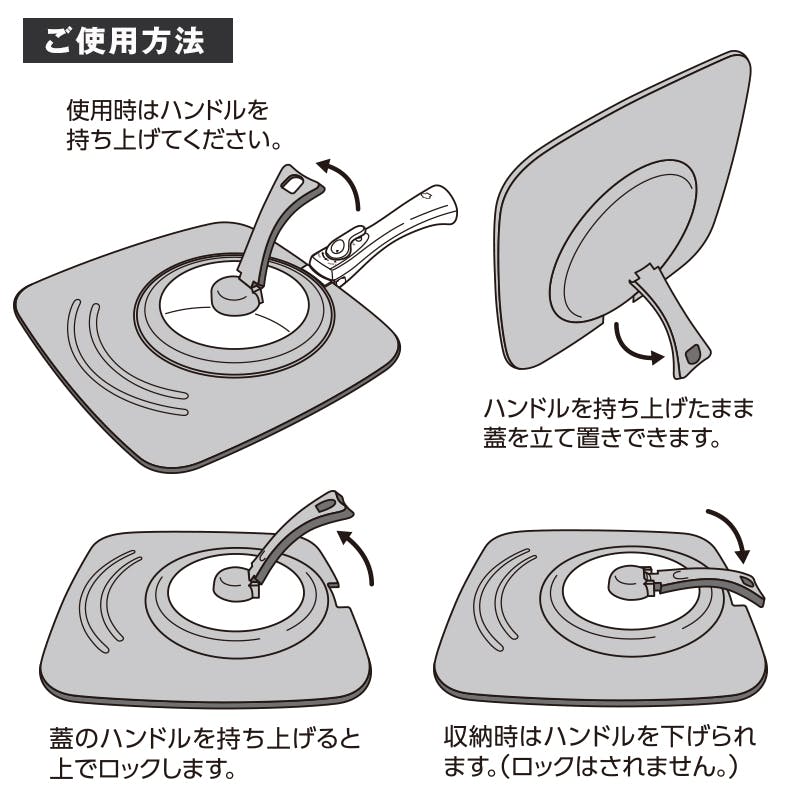 ご使用方法

使用時はハンドルを持ち上げてください。

ハンドルを持ち上げたまま蓋を立て置きできます。

蓋のハンドルを持ち上げると上でロックします。

収納時はハンドルを下げられます。(ロックはされません。)