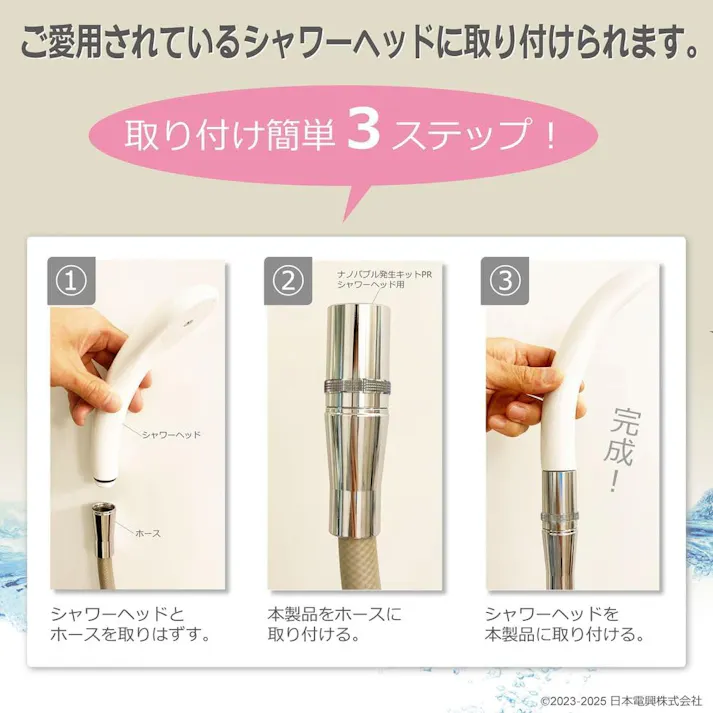 ご愛用されているシャワーヘッドに取り付けられます。

取り付け簡単 3 ステップ！

①

シャワーヘッド

ホース

シャワーヘッドとホースを取りはずす。

②

ナノバブル発生キットPR
シャワーヘッド用

本製品をホースに取り付ける。

③

完成！

シャワーヘッドを本製品に取り付ける。

©2023-2025 日本電興株式会社