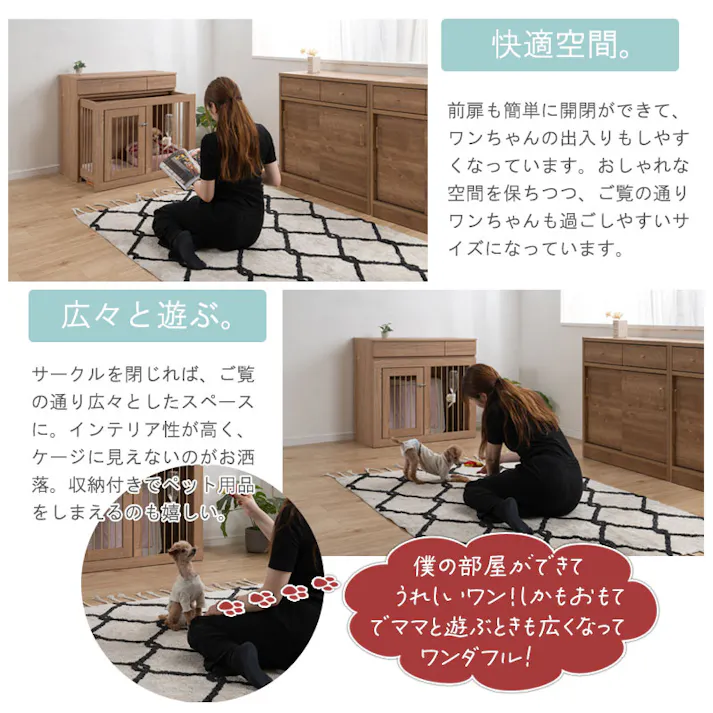 快適空間。

前扉も簡単に開閉ができて、ワンちゃんの出入りもしやすくなっています。おしゃれな空間を保ちつつ、ご覧の通りワンちゃんも過ごしやすいサイズになっています。

広々と遊ぶ。

サークルを閉じれば、ご覧の通り広々としたスペースに。インテリア性が高く、ケージに見えないのがお洒落。収納付きでペット用品をしまえるのも嬉しい。

僕の部屋ができてうれしいワン!しかもおもてでママと遊ぶときも広くなってワンダフル!