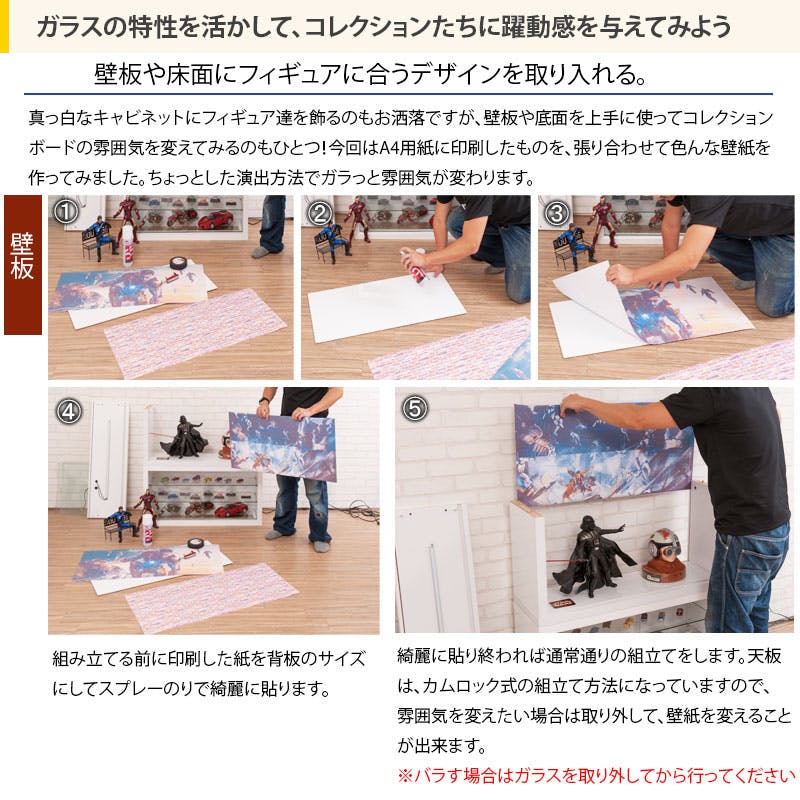 ガラスの特性を活かして、コレクションたちに躍動感を与えてみよう

壁板や床面にフィギュアに合うデザインを取り入れる。

真っ白なキャビネットにフィギュア達を飾るのもお洒落ですが、壁板や底面を上手に使ってコレクションボードの雰囲気を変えてみるのもひとつ！今回はA4用紙に印刷したものを、張り合わせて色んな壁紙を作ってみました。ちょっとした演出方法でガラっと雰囲気が変わります。

壁板

①

②

③

④

⑤

組み立てる前に印刷した紙を背板のサイズにしてスプレーのりで綺麗に貼ります。

綺麗に貼り終われば通常通りの組立てをします。天板は、カムロック式の組立て方法になっていますので、雰囲気を変えたい場合は取り外して、壁紙を変えることが出来ます。

※バラす場合はガラスを取り外してから行ってください