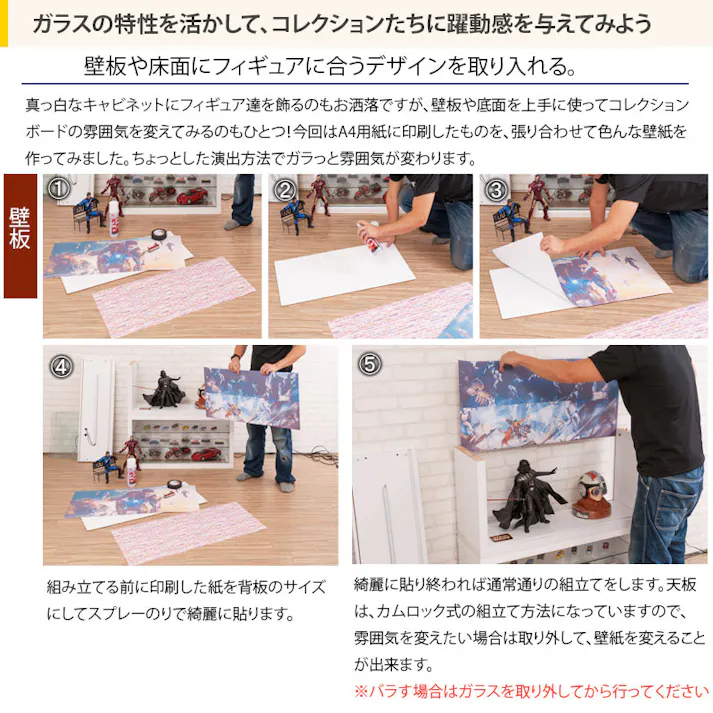 ガラスの特性を活かして、コレクションたちに躍動感を与えてみよう

壁板や床面にフィギュアに合うデザインを取り入れる。

真っ白なキャビネットにフィギュア達を飾るのもお洒落ですが、壁板や底面を上手に使ってコレクションボードの雰囲気を変えてみるのもひとつ！今回はA4用紙に印刷したものを、張り合わせて色んな壁紙を作ってみました。ちょっとした演出方法でガラっと雰囲気が変わります。

壁板

①

②

③

④

⑤

組み立てる前に印刷した紙を背板のサイズにしてスプレーのりで綺麗に貼ります。

綺麗に貼り終われば通常通りの組立てをします。天板は、カムロック式の組立て方法になっていますので、雰囲気を変えたい場合は取り外して、壁紙を変えることが出来ます。

※バラす場合はガラスを取り外してから行ってください