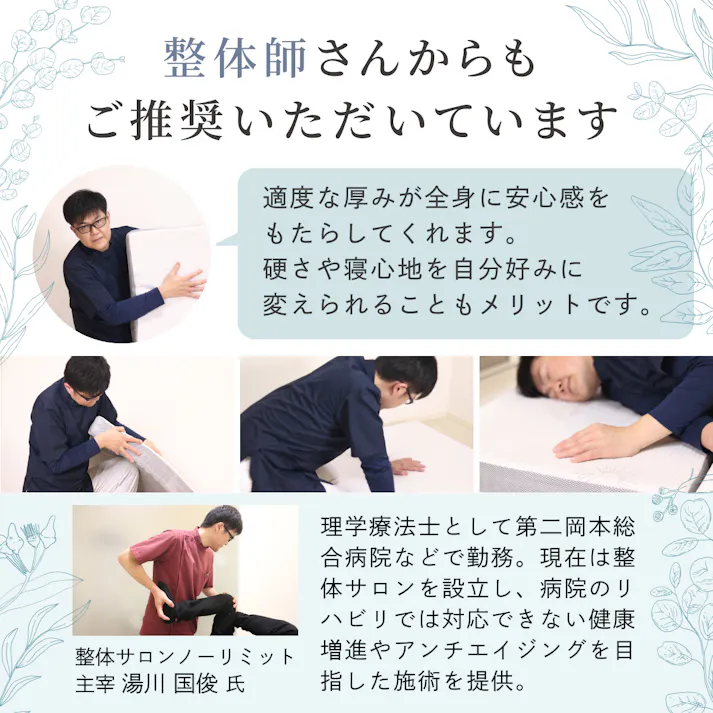 整体師さんからも
ご推奨いただいています

適度な厚みが全身に安心感をもたらしてくれます。
硬さや寝心地を自分好みに変えられることもメリットです。

整体サロンノーリミット
主宰 湯川 国俊 氏

理学療法士として第二岡本総合病院などで勤務。現在は整体サロンを設立し、病院のリハビリでは対応できない健康増進やアンチエイジングを目指した施術を提供。