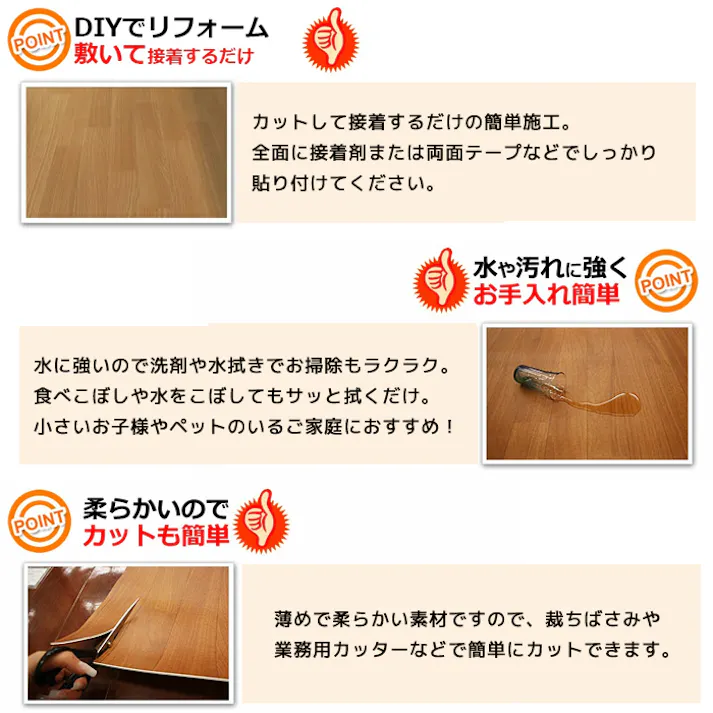 POINT
DIYでリフォーム
敷いて接着するだけ

カットして接着するだけの簡単施工。
全面に接着剤または両面テープなどでしっかり貼り付けてください。

水や汚れに強く
お手入れ簡単
POINT

水に強いので洗剤や水拭きでお掃除もラクラク。
食べこぼしや水をこぼしてもサッと拭くだけ。
小さいお子様やペットのいるご家庭におすすめ！

POINT
柔らかいので
カットも簡単

薄めで柔らかい素材ですので、裁ちばさみや業務用カッターなどで簡単にカットできます。