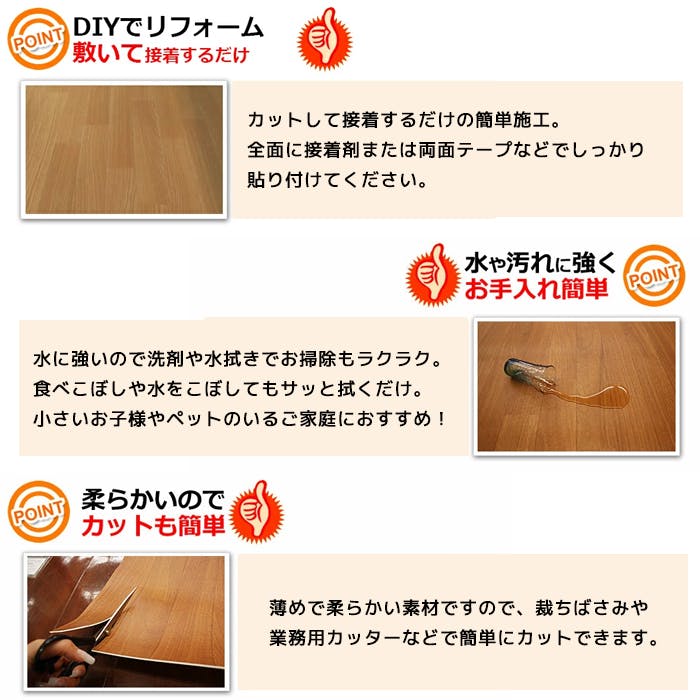 POINT
DIYでリフォーム
敷いて接着するだけ

カットして接着するだけの簡単施工。
全面に接着剤または両面テープなどでしっかり貼り付けてください。

水や汚れに強く
お手入れ簡単
POINT

水に強いので洗剤や水拭きでお掃除もラクラク。
食べこぼしや水をこぼしてもサッと拭くだけ。
小さいお子様やペットのいるご家庭におすすめ！

POINT
柔らかいので
カットも簡単

薄めで柔らかい素材ですので、裁ちばさみや業務用カッターなどで簡単にカットできます。