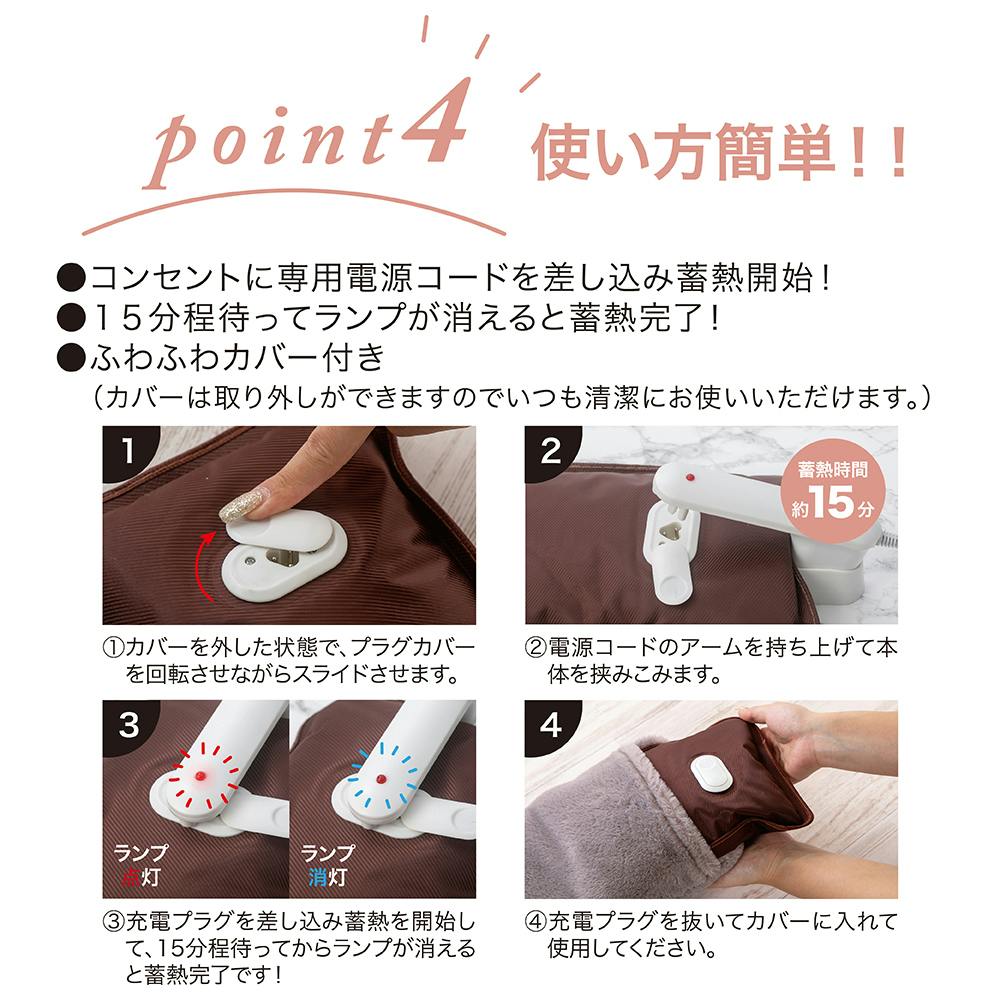 point4 使い方簡単！！

●コンセントに専用電源コードを差し込み蓄熱開始！
●１５分程待ってランプが消えると蓄熱完了！
●ふわふわカバー付き
（カバーは取り外しができますのでいつも清潔にお使いいただけます。）

1

①カバーを外した状態で、プラグカバーを回転させながらスライドさせます。

2

蓄熱時間 約15分

②電源コードのアームを持ち上げて本体を挟みこみます。

3

ランプ 点灯

ランプ 消灯

③充電プラグを差し込み蓄熱を開始して、15分程待ってからランプが消えると蓄熱完了です！

4

④充電プラグを抜いてカバーに入れて使用してください。