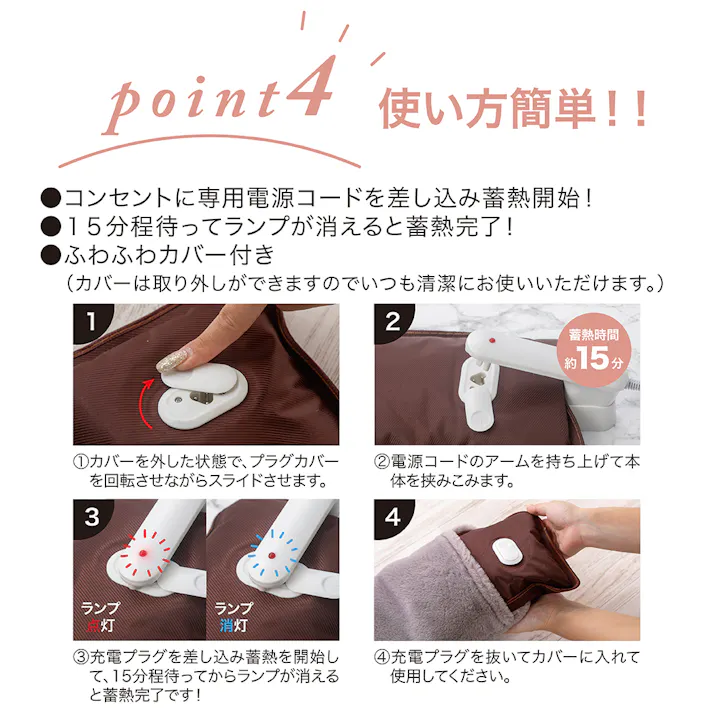 point4 使い方簡単!!

●コンセントに専用電源コードを差し込み蓄熱開始!
●15分程待ってランプが消えると蓄熱完了!
●ふわふわカバー付き
（カバーは取り外しができますのでいつも清潔にお使いいただけます。）

1

①カバーを外した状態で、プラグカバーを回転させながらスライドさせます。

2

蓄熱時間 約15分

②電源コードのアームを持ち上げて本体を挟みこみます。

3

ランプ 点灯

ランプ 消灯

③充電プラグを差し込み蓄熱を開始して、15分程待ってからランプが消えると蓄熱完了です!

4

④充電プラグを抜いてカバーに入れて使用してください。