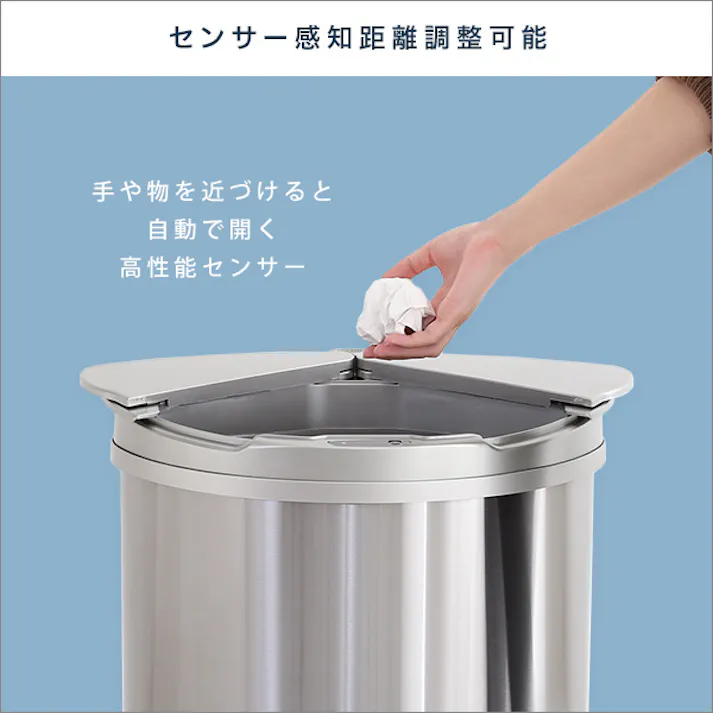 センサー感知距離調整可能

手や物を近づけると
自動で開く
高性能センサー