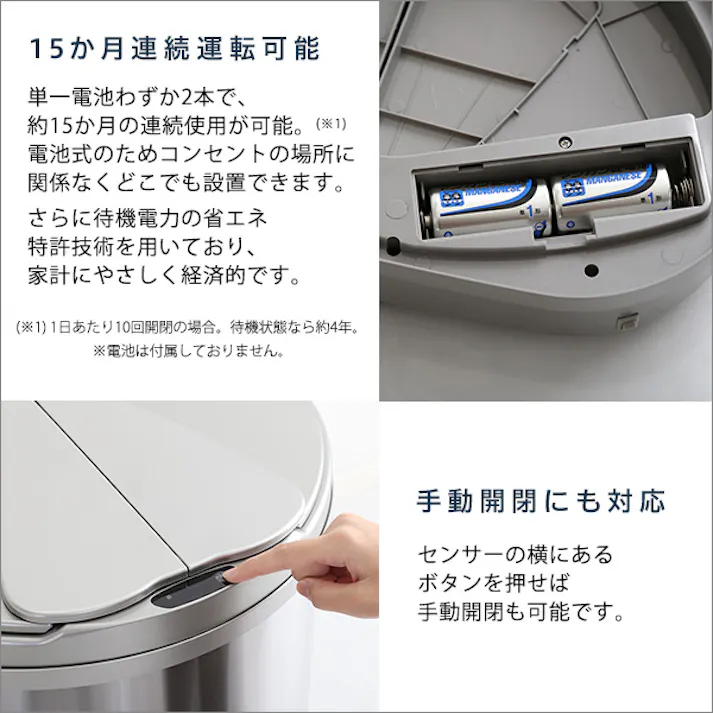 15か月連続運転可能

単一電池わずか2本で、約15か月の連続使用が可能。(※1) 電池式のためコンセントの場所に関係なくどこでも設置できます。

さらに待機電力の省エネ特許技術を用いており、家計にやさしく経済的です。

(※1) 1日あたり10回開閉の場合。待機状態なら約4年。
※電池は付属しておりません。

MANGANESE 1
MANGANESE 1

手動開閉にも対応

センサーの横にあるボタンを押せば手動開閉も可能です。