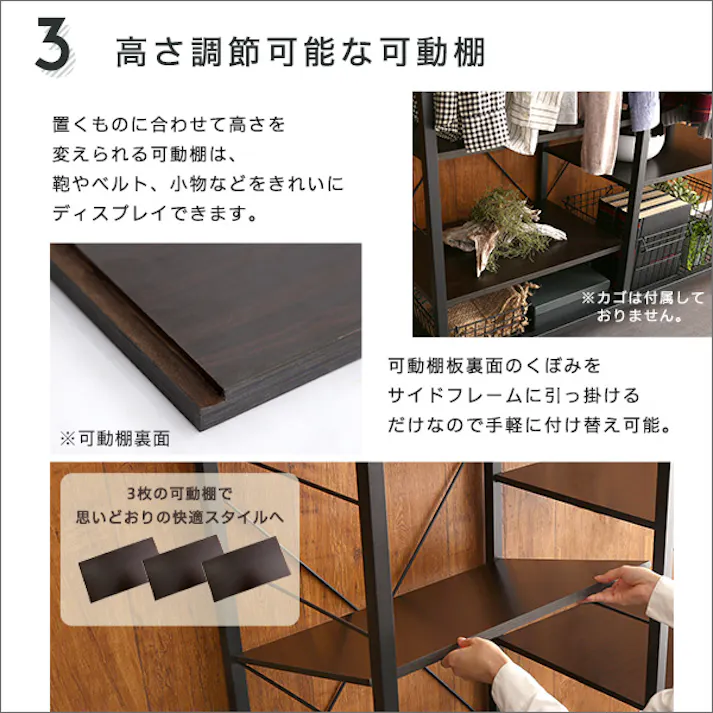 3 高さ調節可能な可動棚

置くものに合わせて高さを変えられる可動棚は、鞄やベルト、小物などをきれいにディスプレイできます。

※カゴは付属しておりません。

※可動棚裏面

可動棚板裏面のくぼみをサイドフレームに引っ掛けるだけなので手軽に付け替え可能。

3枚の可動棚で思いどおりの快適スタイルへ