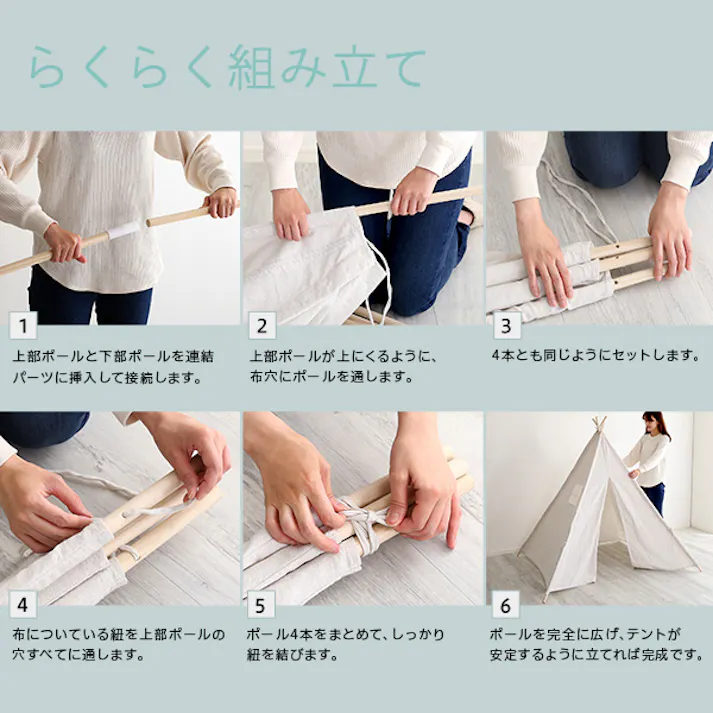 らくらく組み立て

1

上部ポールと下部ポールを連結パーツに挿入して接続します。

2

上部ポールが上にくるように、布穴にポールを通します。

3

4本とも同じようにセットします。

4

布についている紐を上部ポールの穴すべてに通します。

5

ポール4本をまとめて、しっかり紐を結びます。

6

ポールを完全に広げ、テントが安定するように立てれば完成です。