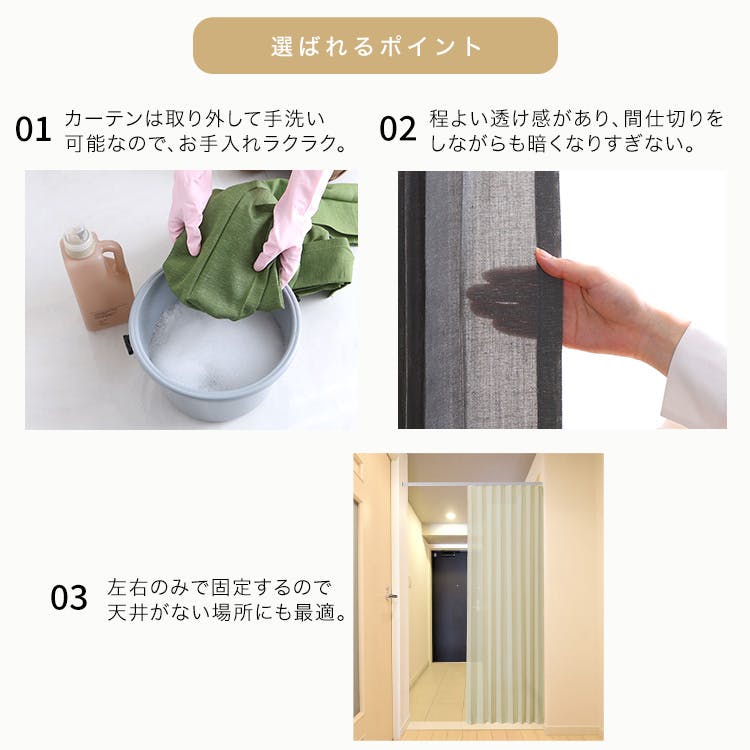 選ばれるポイント

01 カーテンは取り外して手洗い可能なので、お手入れラクラク。

02 程よい透け感があり、間仕切りをしながらも暗くなりすぎない。

03 左右のみで固定するので天井がない場所にも最適。