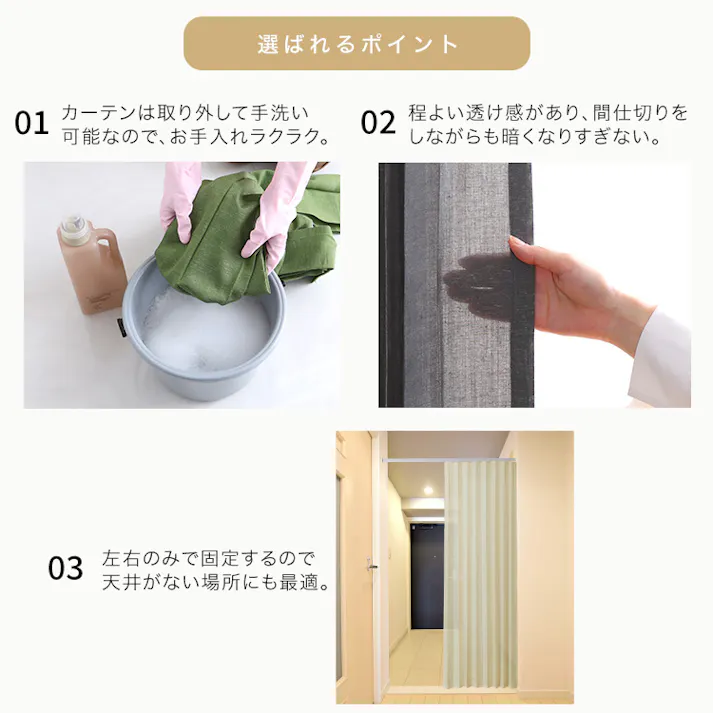 選ばれるポイント

01 カーテンは取り外して手洗い可能なので、お手入れラクラク。

02 程よい透け感があり、間仕切りをしながらも暗くなりすぎない。

03 左右のみで固定するので天井がない場所にも最適。