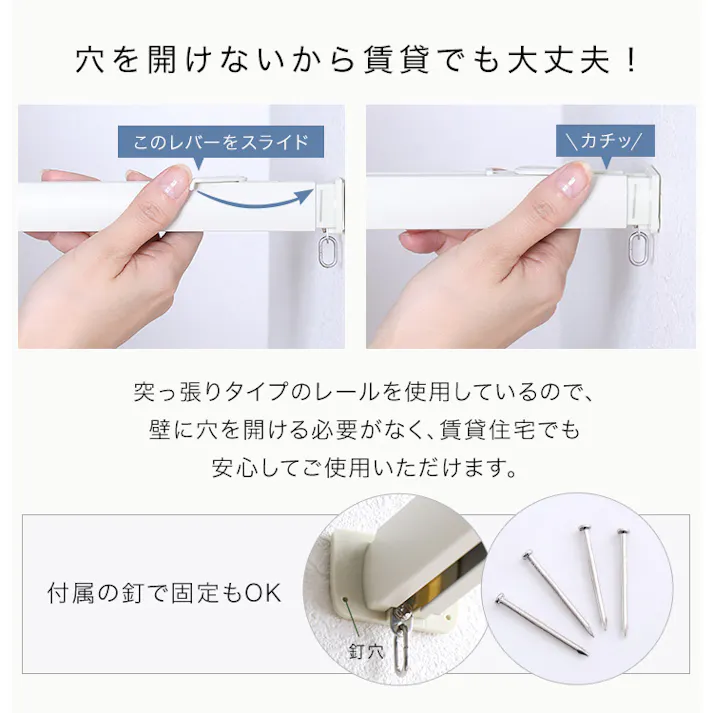 穴を開けないから賃貸でも大丈夫！

このレバーをスライド

＼カチッ／

突っ張りタイプのレールを使用しているので、壁に穴を開ける必要がなく、賃貸住宅でも安心してご使用いただけます。

付属の釘で固定もOK

釘穴