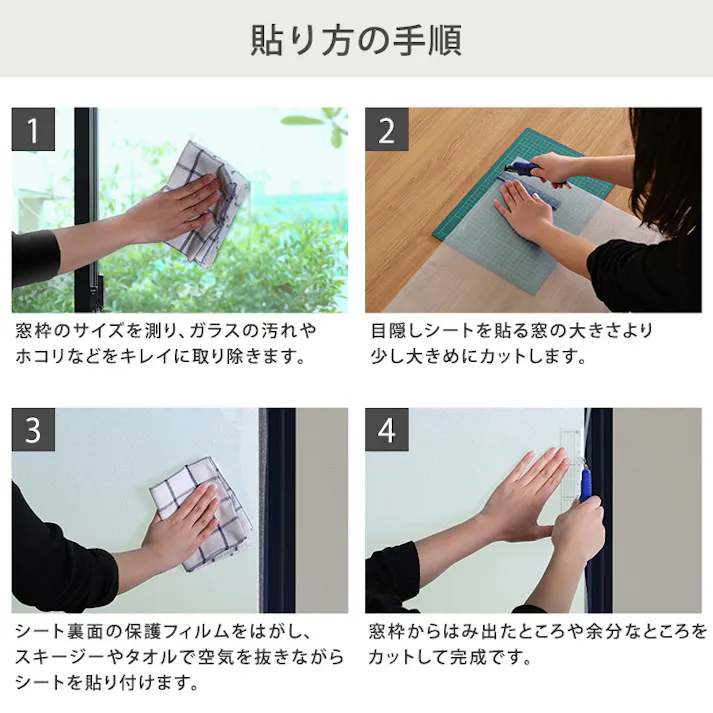 貼り方の手順

1

窓枠のサイズを測り、ガラスの汚れやホコリなどをキレイに取り除きます。

2

目隠しシートを貼る窓の大きさより少し大きめにカットします。

3

シート裏面の保護フィルムをはがし、スキージーやタオルで空気を抜きながらシートを貼り付けます。

4

窓枠からはみ出たところや余分なところをカットして完成です。