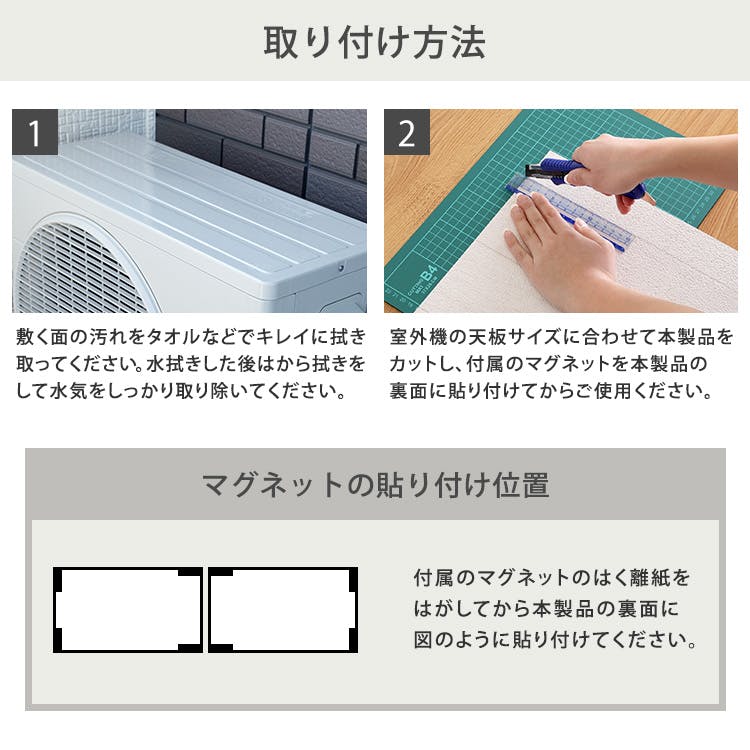 取り付け方法

1

敷く面の汚れをタオルなどでキレイに拭き取ってください。水拭きした後はから拭きをして水気をしっかり取り除いてください。

2

B4

室外機の天板サイズに合わせて本製品をカットし、付属のマグネットを本製品の裏面に貼り付けてからご使用ください。

マグネットの貼り付け位置

付属のマグネットのはく離紙をはがしてから本製品の裏面に図のように貼り付けてください。