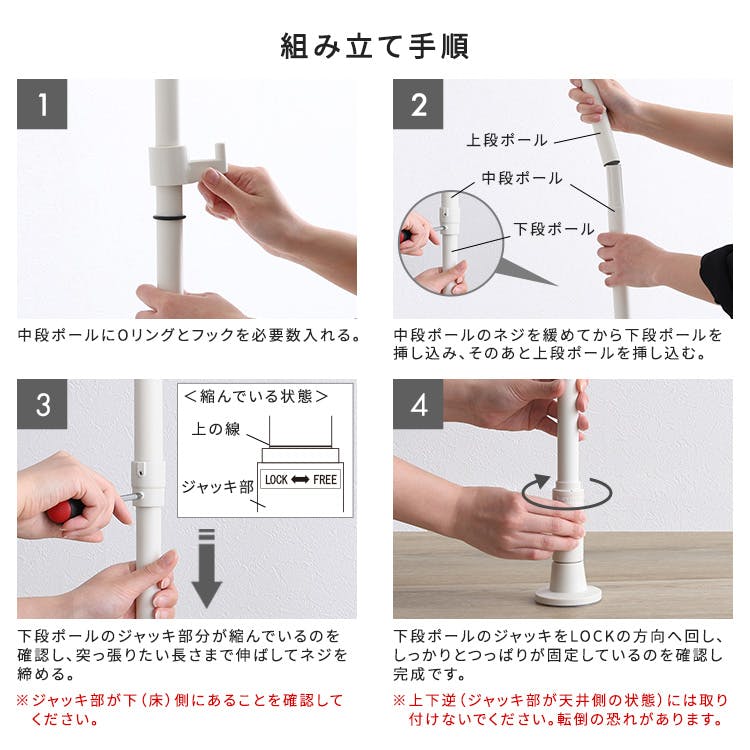 組み立て手順

1

中段ポールにOリングとフックを必要数入れる。

2

上段ポール

中段ポール

下段ポール

中段ポールのネジを緩めてから下段ポールを挿し込み、そのあと上段ポールを挿し込む。

3

＜縮んでいる状態＞

上の線

ジャッキ部

LOCK ⟷ FREE

下段ポールのジャッキ部分が縮んでいるのを確認し、突っ張りたい長さまで伸ばしてネジを締める。

※ジャッキ部が下（床）側にあることを確認してください。

4

下段ポールのジャッキをLOCKの方向へ回し、しっかりとつっぱりが固定しているのを確認し完成です。

※上下逆（ジャッキ部が天井側の状態）には取り付けないでください。転倒の恐れがあります。