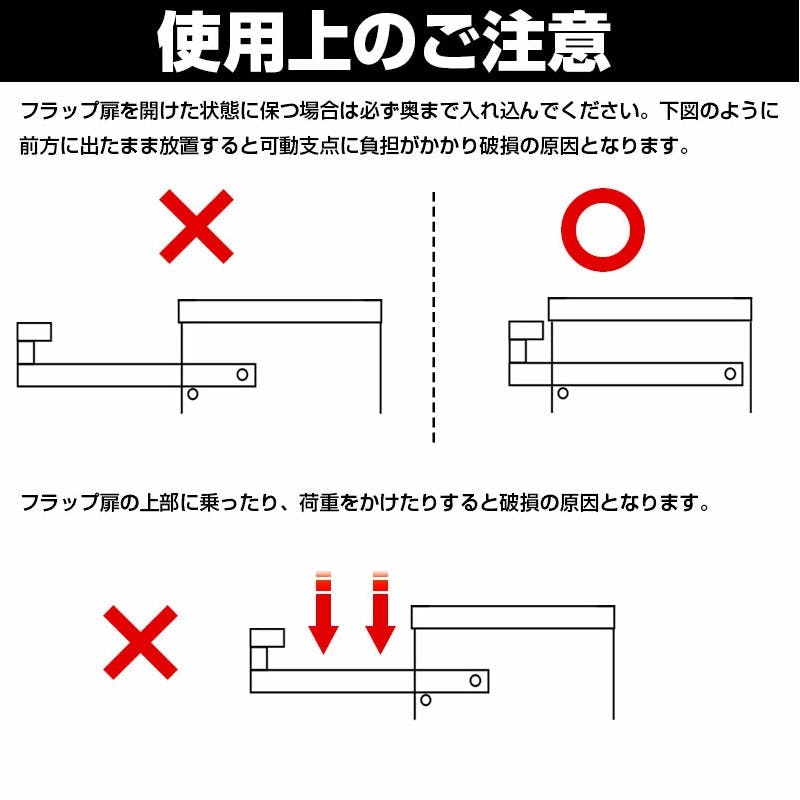 使用上のご注意

フラップ扉を開けた状態に保つ場合は必ず奥まで入れ込んでください。下図のように前方に出たまま放置すると可動支点に負担がかかり破損の原因となります。

フラップ扉の上部に乗ったり、荷重をかけたりすると破損の原因となります。