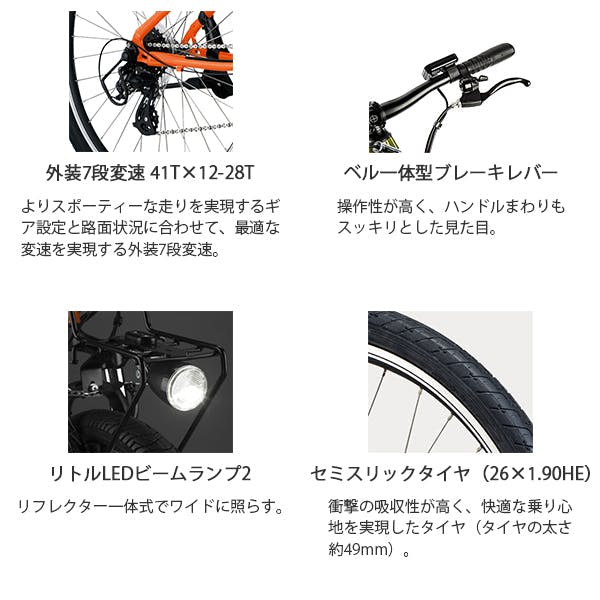 外装7段変速 41T×12-28T

よりスポーティーな走りを実現するギア設定と路面状況に合わせて、最適な変速を実現する外装7段変速。

ベル一体型ブレーキレバー

操作性が高く、ハンドルまわりもスッキリとした見た目。

リトルLEDビームランプ2

リフレクター一体式でワイドに照らす。

セミスリックタイヤ（26×1.90HE）

衝撃の吸収性が高く、快適な乗り心地を実現したタイヤ（タイヤの太さ約49mm）。