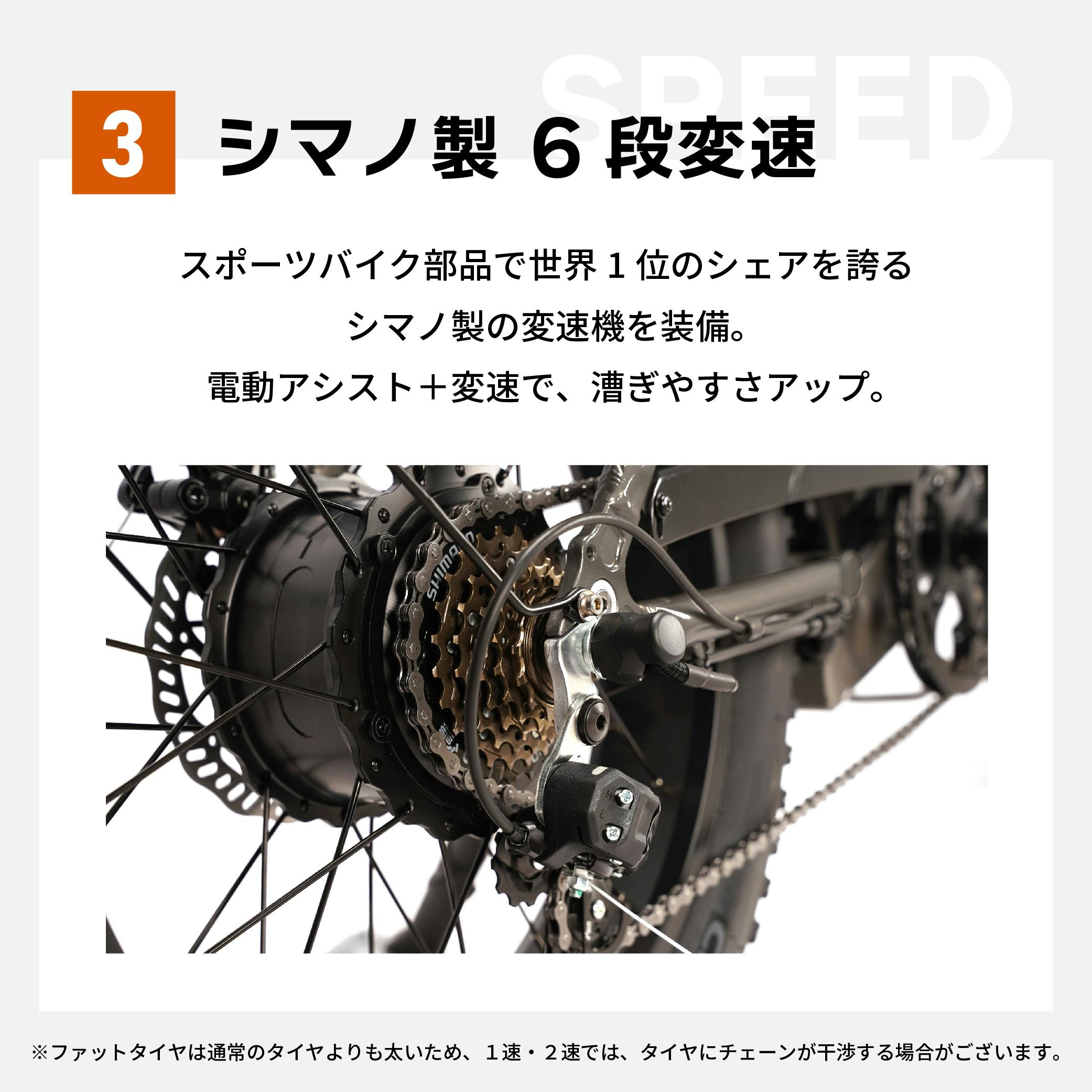 SPEED

3 シマノ製 6 段変速

スポーツバイク部品で世界 1 位のシェアを誇る
シマノ製の変速機を装備。
電動アシスト＋変速で、漕ぎやすさアップ。

SHIMANO

※ファットタイヤは通常のタイヤよりも太いため、１速・２速では、タイヤにチェーンが干渉する場合がございます。