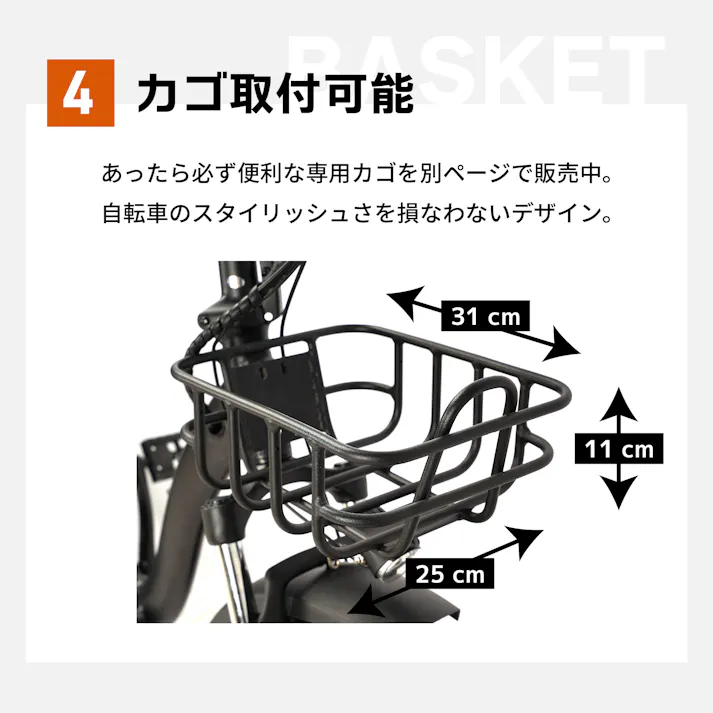 BASKET

4 カゴ取付可能

あったら必ず便利な専用カゴを別ページで販売中。
自転車のスタイリッシュさを損なわないデザイン。

31 cm

11 cm

25 cm