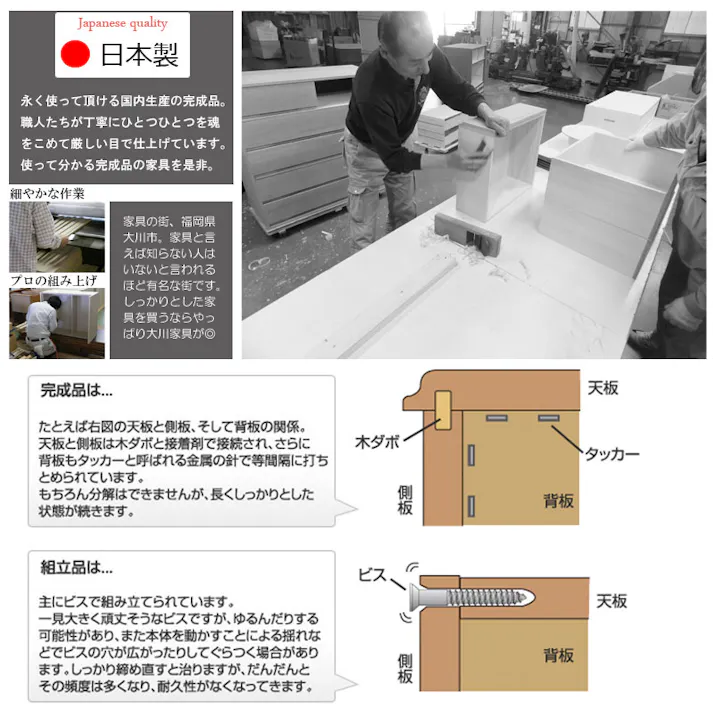 Japanese quality

日本製

永く使って頂ける国内生産の完成品。職人たちが丁寧にひとつひとつを魂をこめて厳しい目で仕上げています。使って分かる完成品の家具を是非。

細やかな作業

プロの組み上げ

家具の街、福岡県大川市。家具と言えば知らない人はいないと言われるほど有名な街です。しっかりとした家具を買うならやっぱり大川家具が◎

完成品は...

たとえば右図の天板と側板、そして背板の関係。天板と側板は木ダボと接着剤で接続され、さらに背板もタッカーと呼ばれる金属の針で等間隔に打ちとめられています。
もちろん分解はできませんが、長くしっかりとした状態が続きます。

天板

木ダボ

タッカー

側板

背板

組立品は...

主にビスで組み立てられています。
一見大きく頑丈そうなビスですが、ゆるんだりする可能性があり、また本体を動かすことによる揺れなどでビスの穴が広がったりしてぐらつく場合があります。しっかり締め直すと治りますが、だんだんとその頻度は多くなり、耐久性がなくなってきます。

ビス

天板

側板

背板