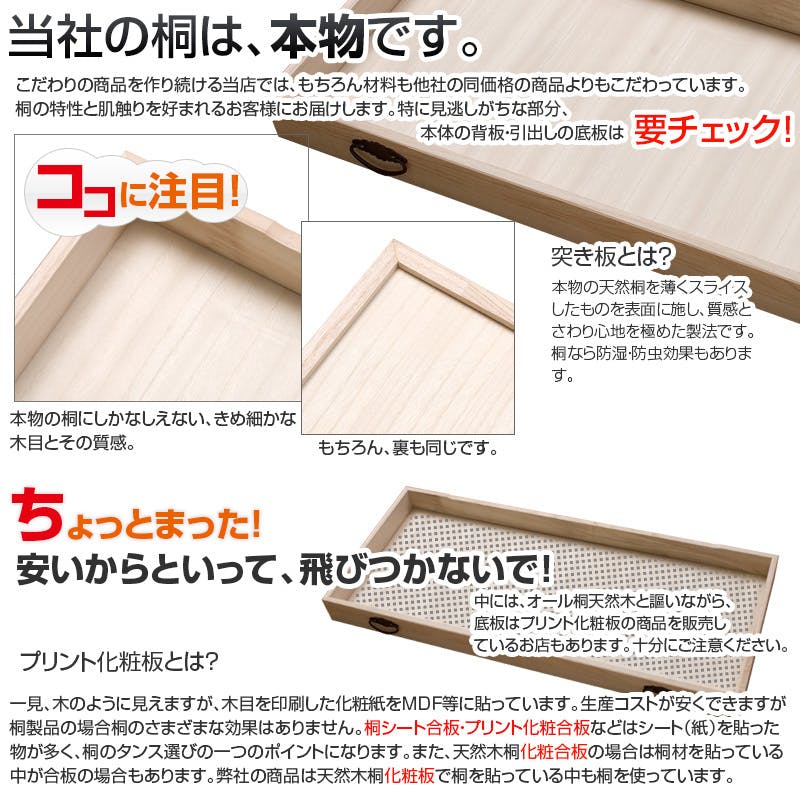 当社の桐は、本物です。

こだわりの商品を作り続ける当店では、もちろん材料も他社の同価格の商品よりもこだわっています。桐の特性と肌触りを好まれるお客様にお届けします。特に見逃しがちな部分、本体の背板・引出しの底板は 要チェック!

ココに注目!

本物の桐にしかなしえない、きめ細かな木目とその質感。

もちろん、裏も同じです。

突き板とは?
本物の天然桐を薄くスライスしたものを表面に施し、質感とさわり心地を極めた製法です。桐なら防湿・防虫効果もあります。

ちょっとまった!
安いからといって、飛びつかないで!

中には、オール桐天然木と謳いながら、底板はプリント化粧板の商品を販売しているお店もあります。十分にご注意ください。

プリント化粧板とは?

一見、木のように見えますが、木目を印刷した化粧紙をMDF等に貼っています。生産コストが安くできますが桐製品の場合桐のさまざまな効果はありません。桐シート合板・プリント化粧合板などはシート(紙)を貼った物が多く、桐のタンス選びの一つのポイントになります。また、天然木桐化粧合板の場合は桐材を貼っている中が合板の場合もあります。弊社の商品は天然木桐化粧板で桐を貼っている中も桐を使っています。